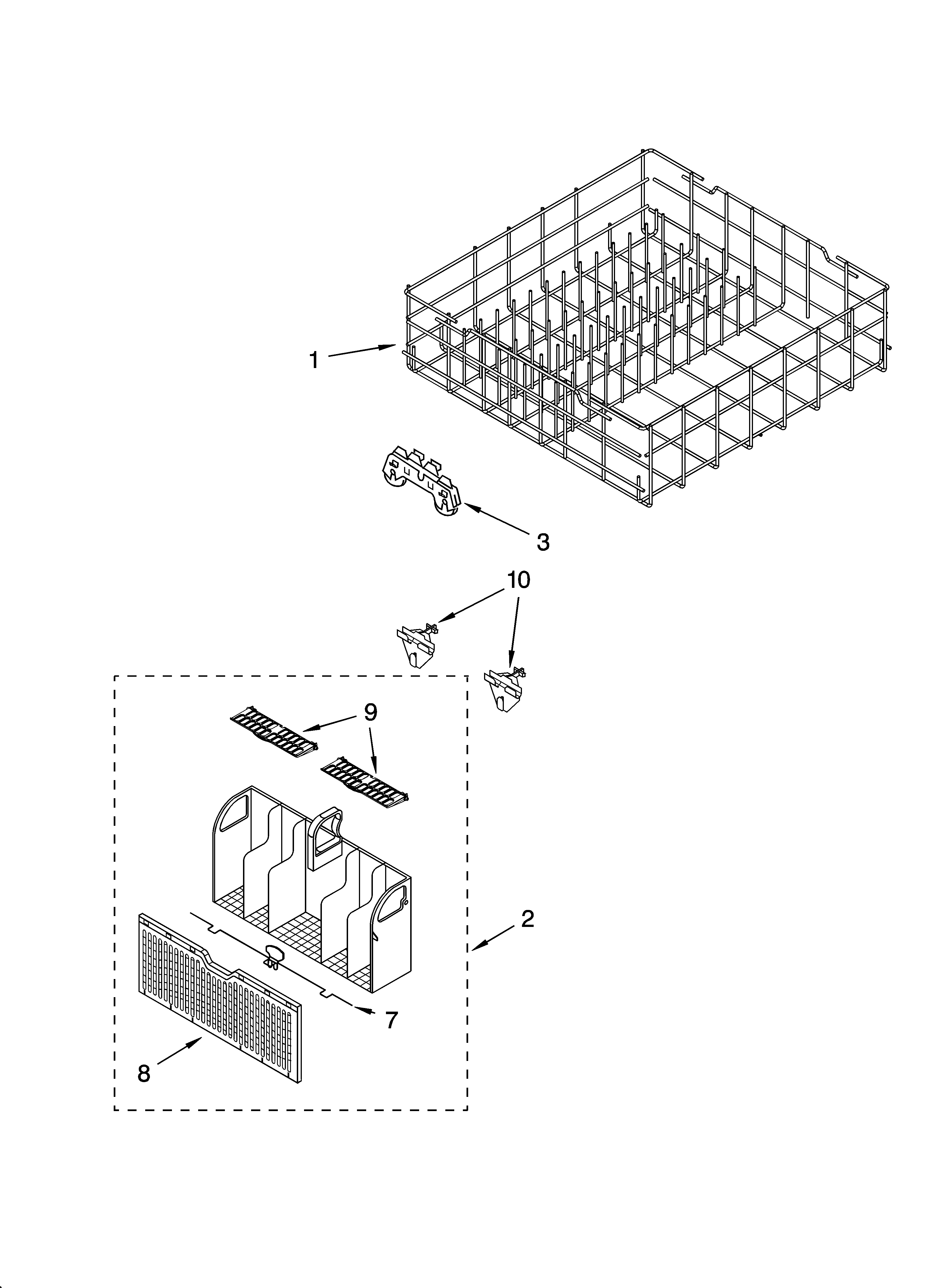 1
3
10
9
9
2
7
8