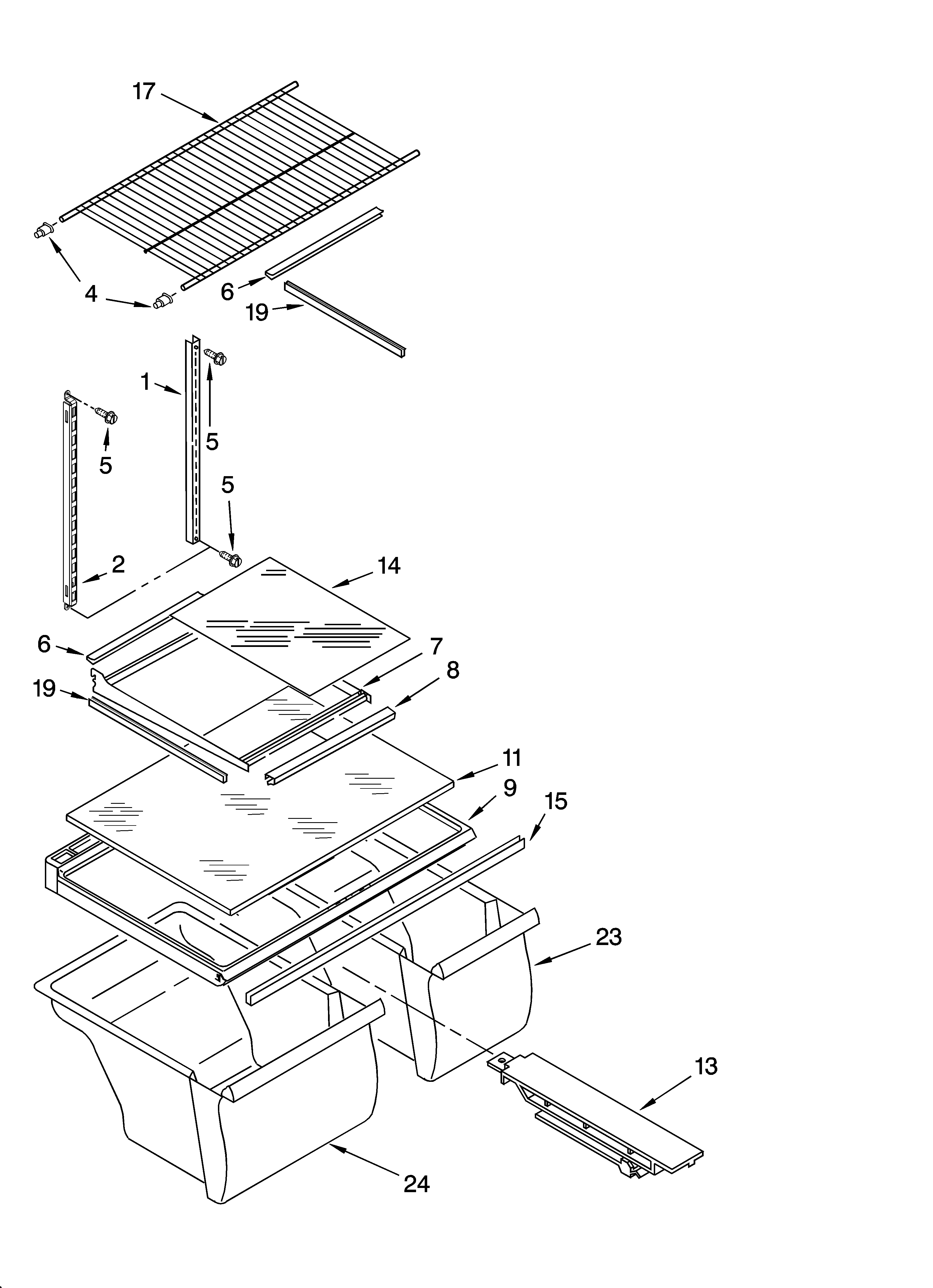 17
4
6
19
1
5
5
5
2
14
6
7
8
19
11
9
15
23
13
24