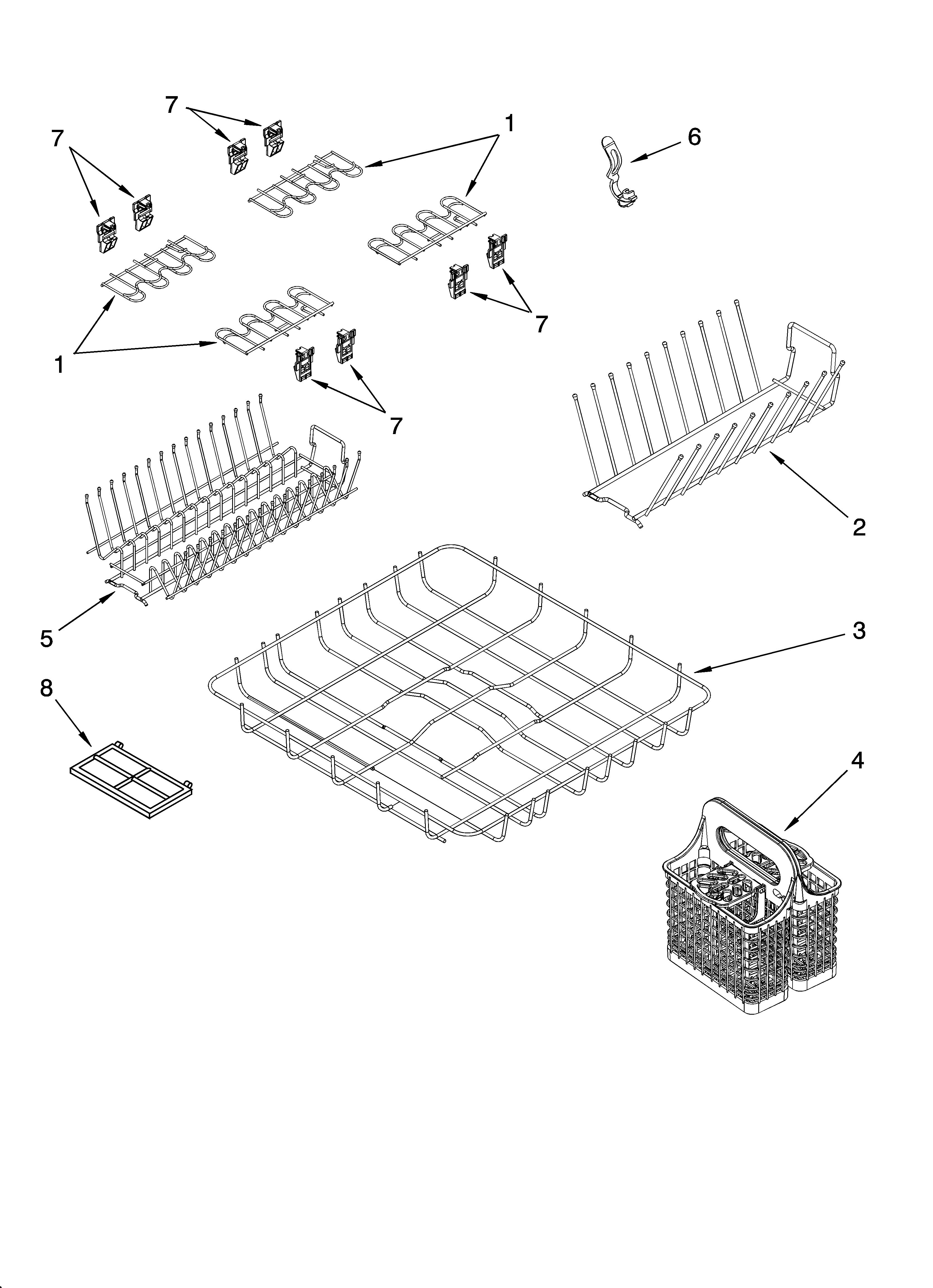 7
7
1
6
7
1
7
2
5
3
8
4