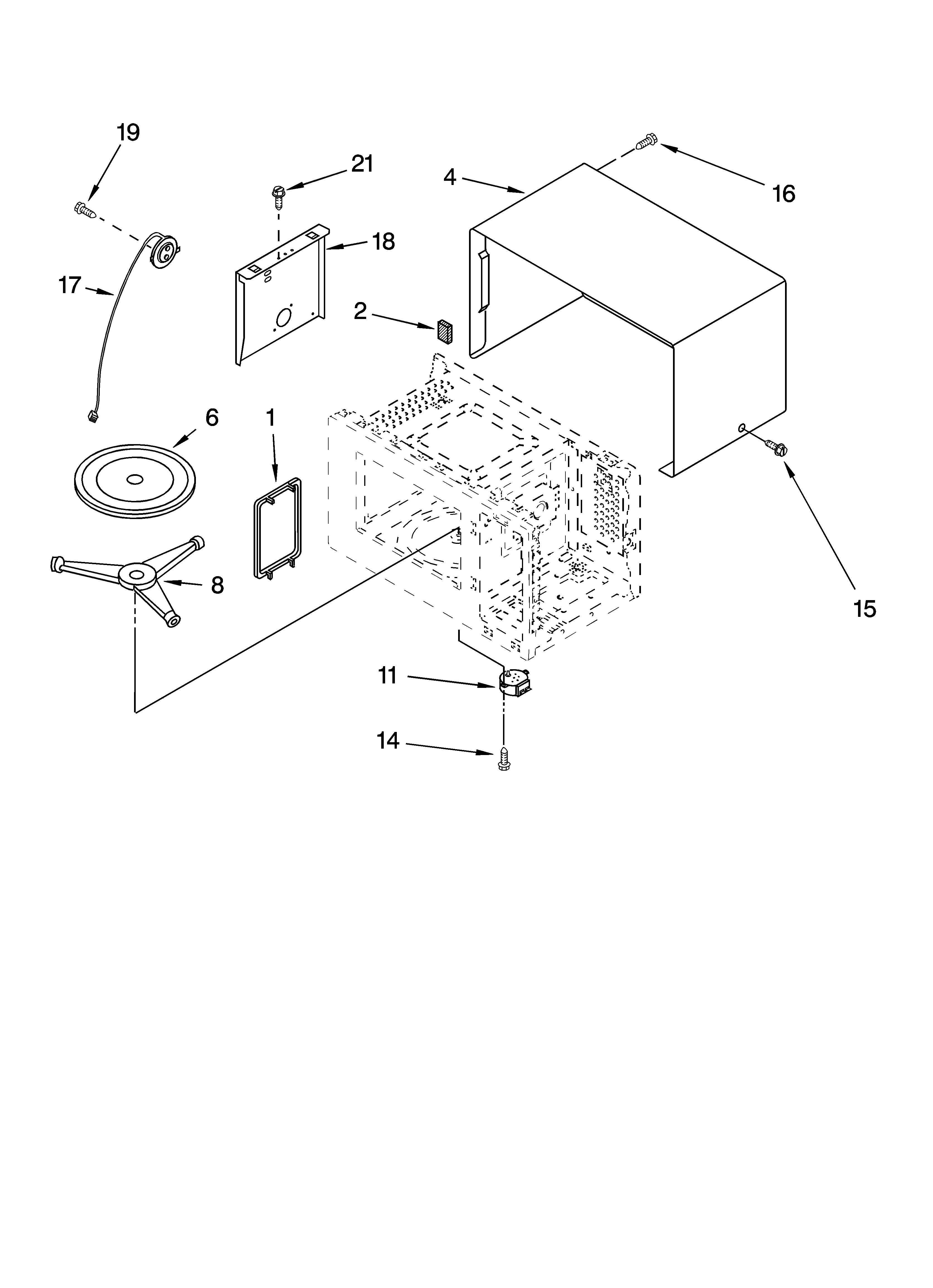 19
21
4
16
18
17
2
6
1
8
15
11
14