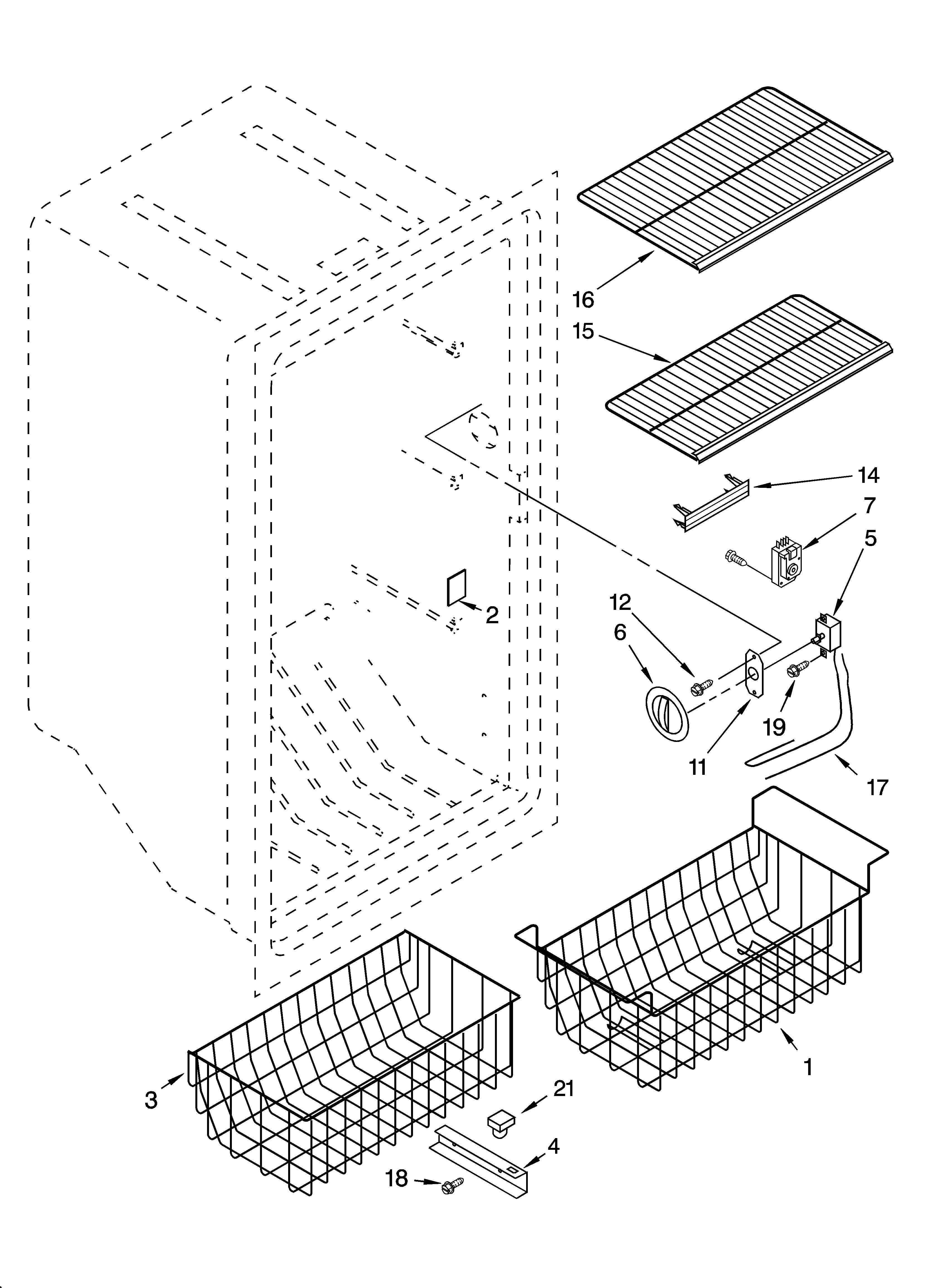 16
15
14
7
5
12
6
2
19
11
17
1
3
21
4
18