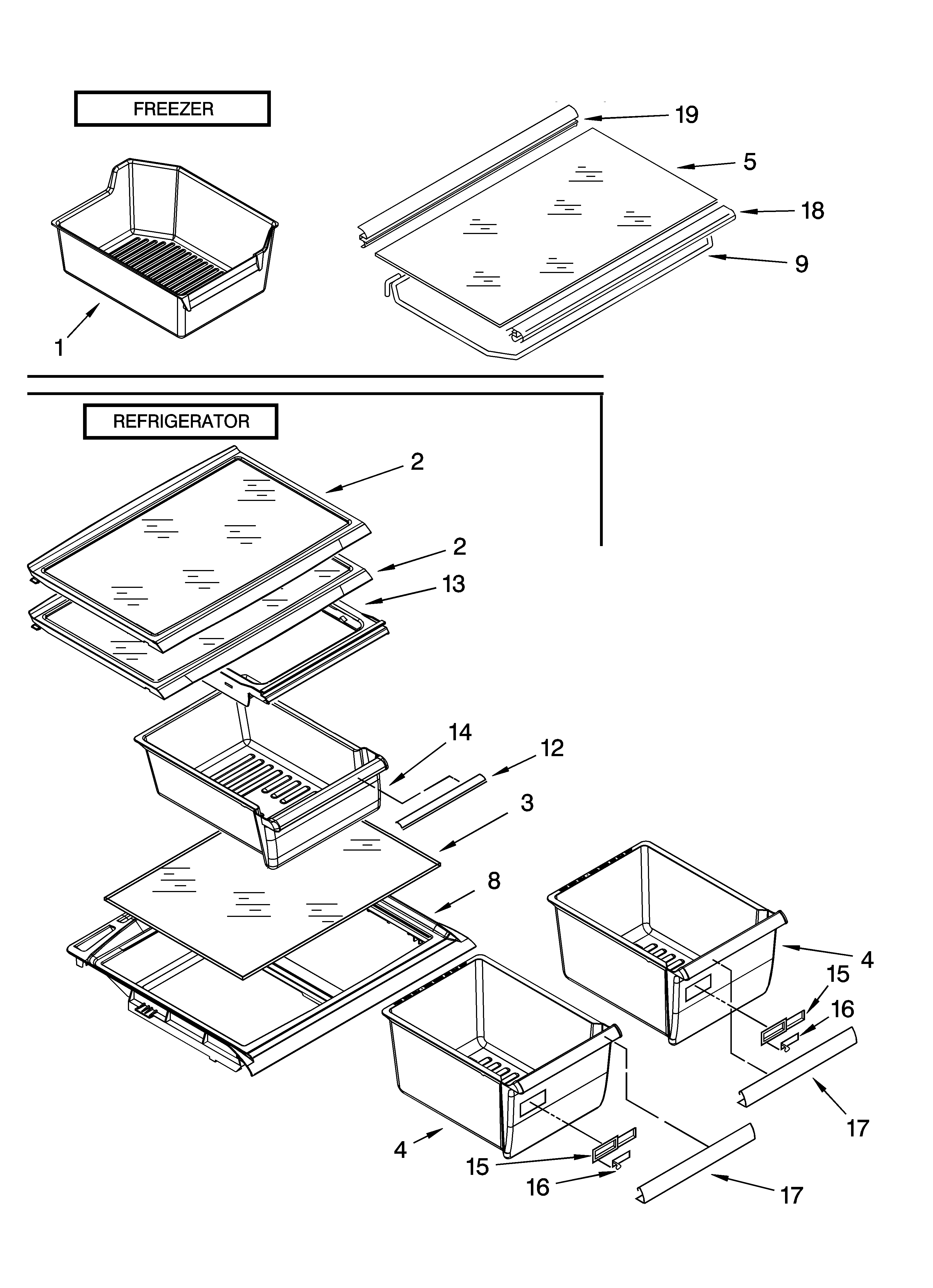 FREEZER

19
5
18
9
1

REFRIGERATOR

2
2
13
14
12
3
8
4
15
16
17
4
15
16
17