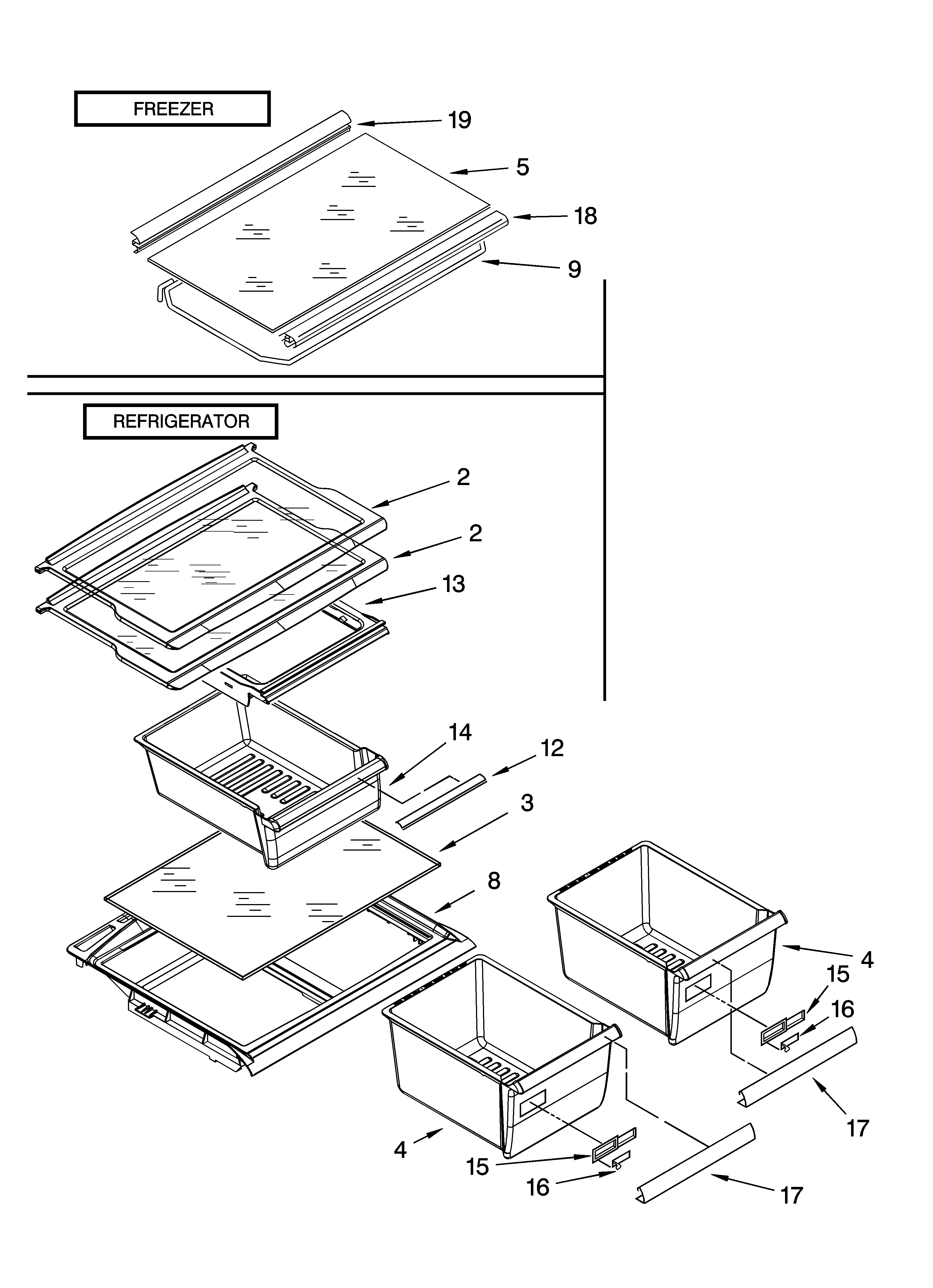 FREEZER

19

5

18

9

REFRIGERATOR

2

2

13

14

12

3

8

4

15

16

17

4

15

16

17