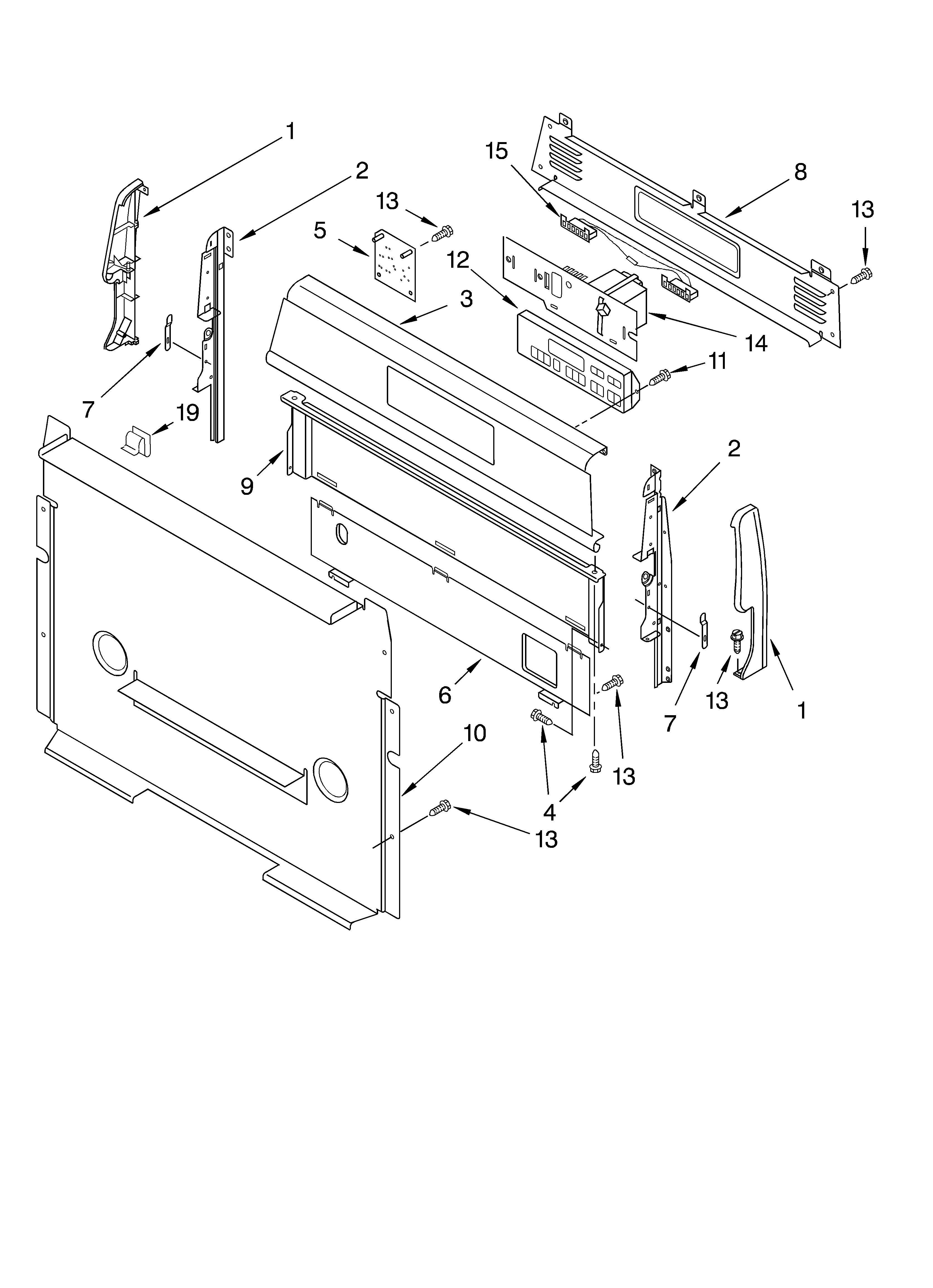 1
2
15
8
13
13
5
12
3
14
11
7
19
9
2
6
10
7
13
1
13
4
13