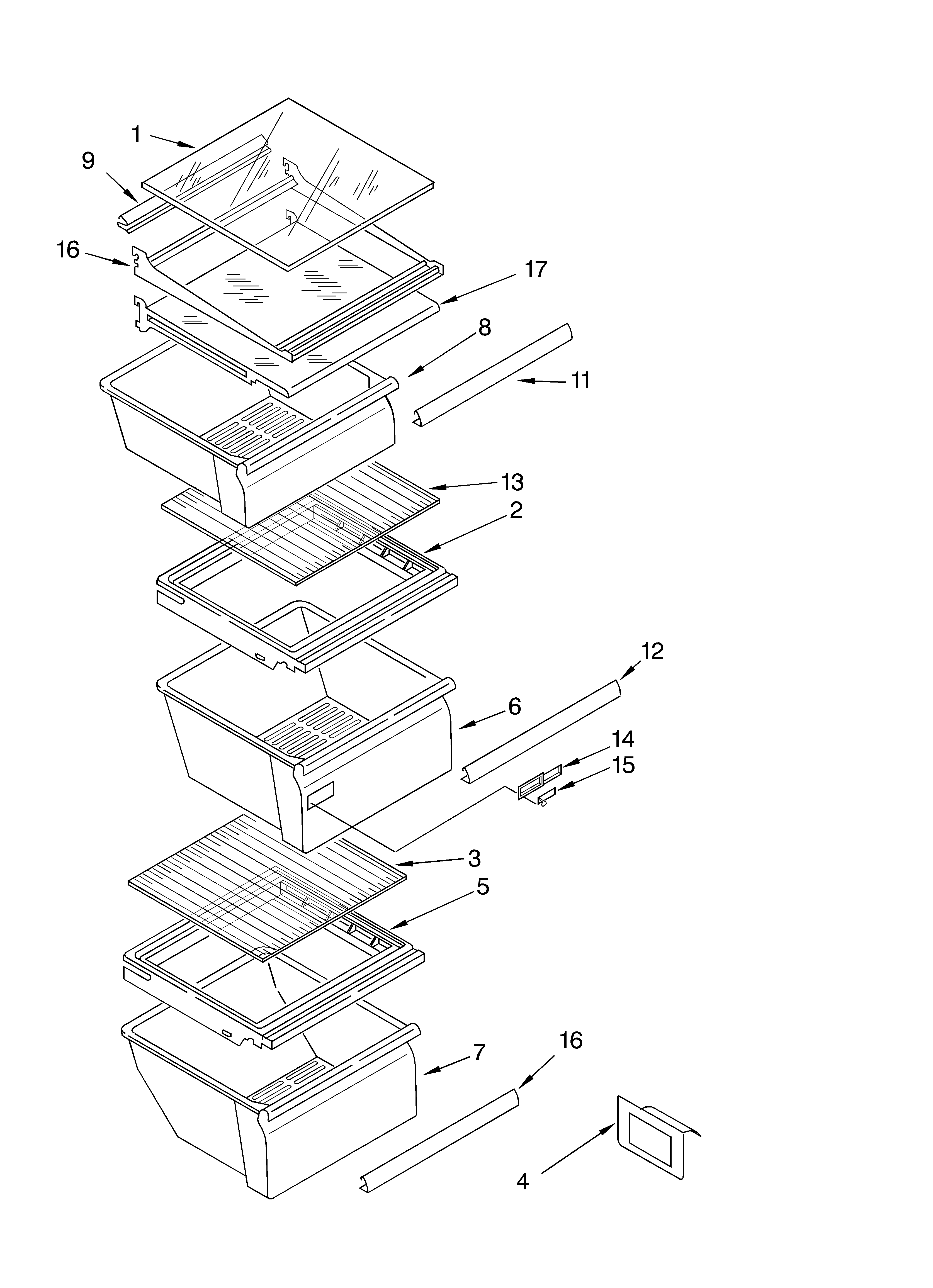 1
9
16
17
8
11
13
2
12
6
14
15
3
5
7
16
4