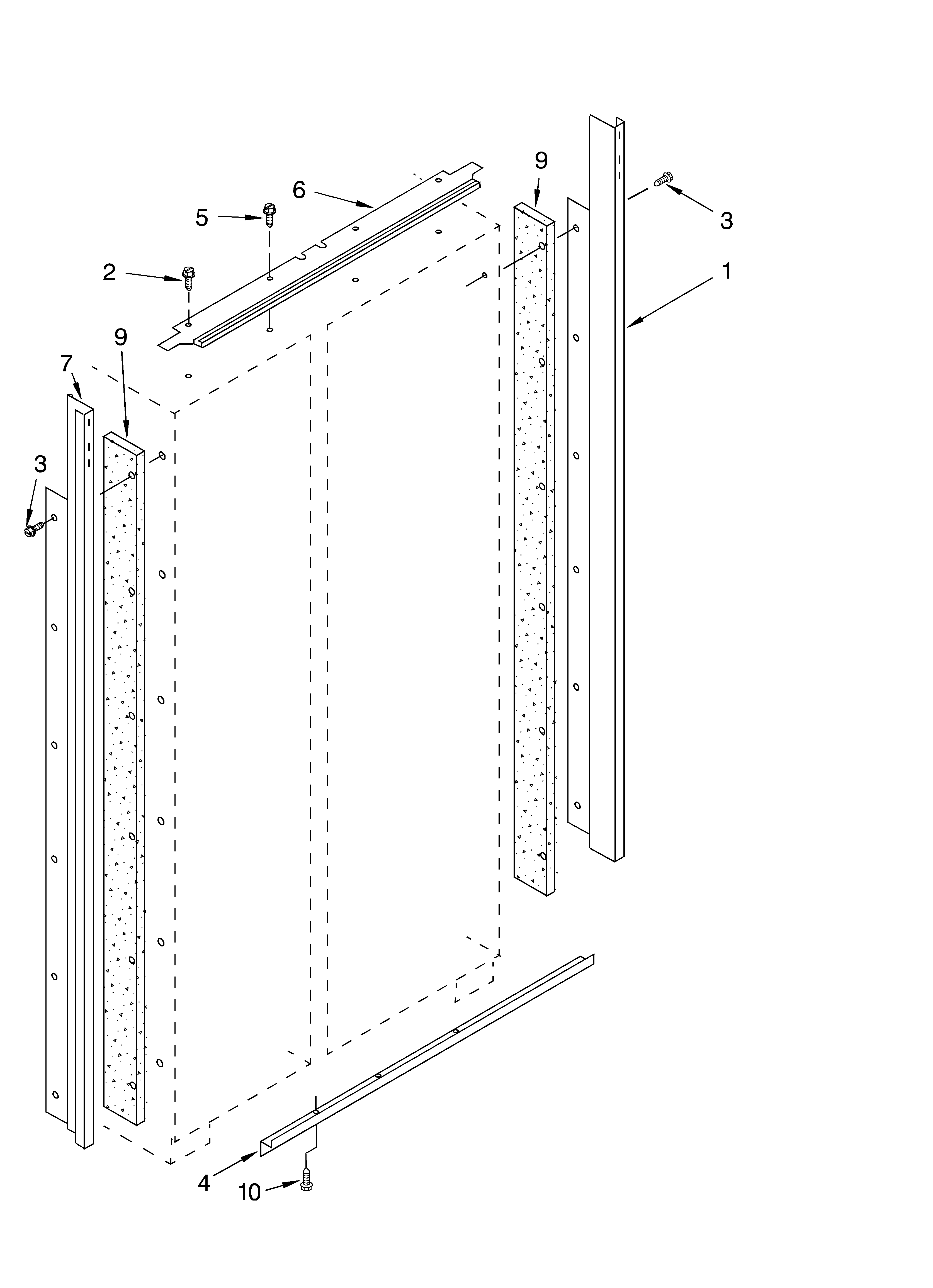 9
6
5
3
2
1
9
7
3
4
10