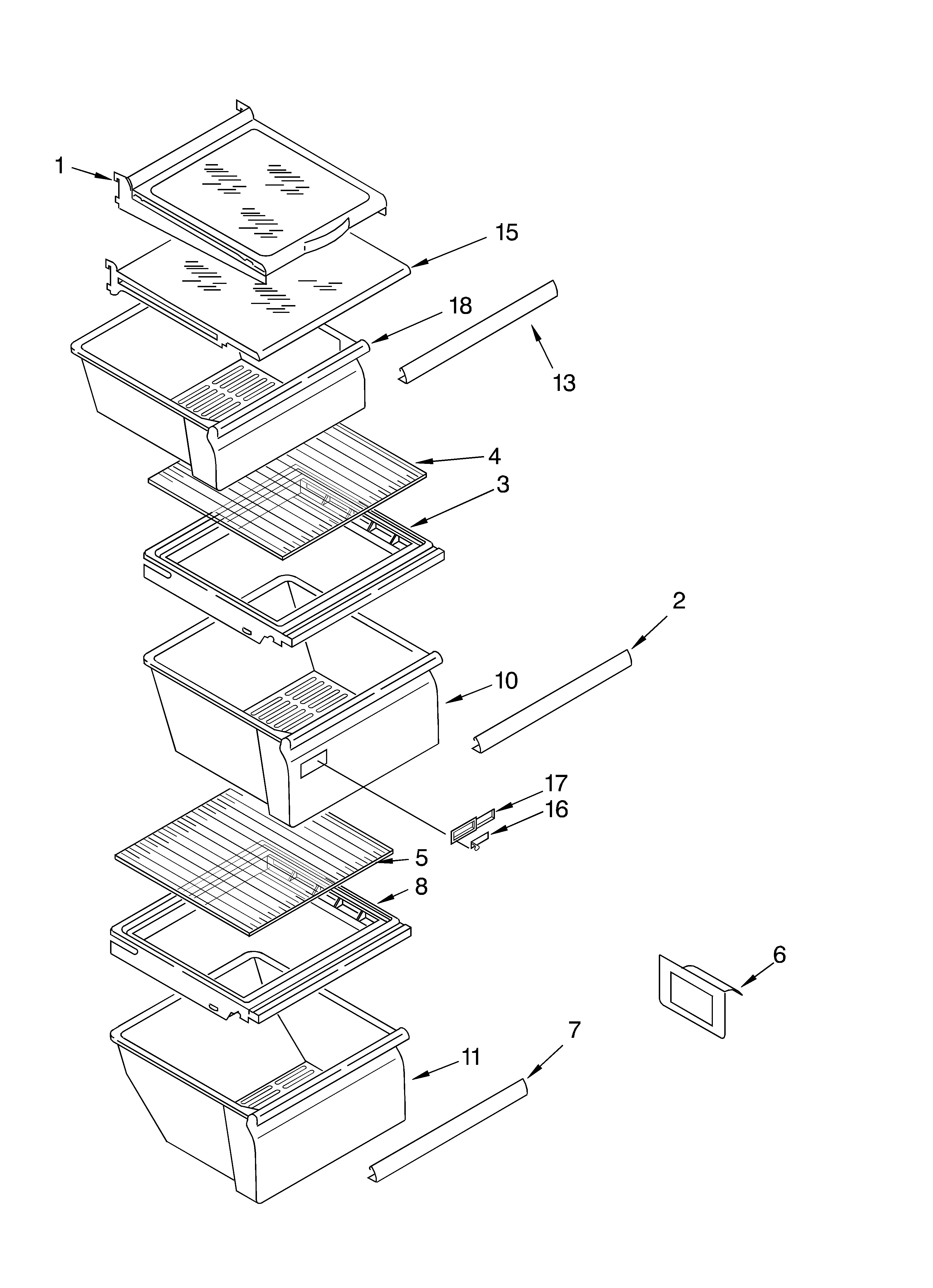 1
15
18
13
4
3
2
10
17
16
5
8
6
7
11