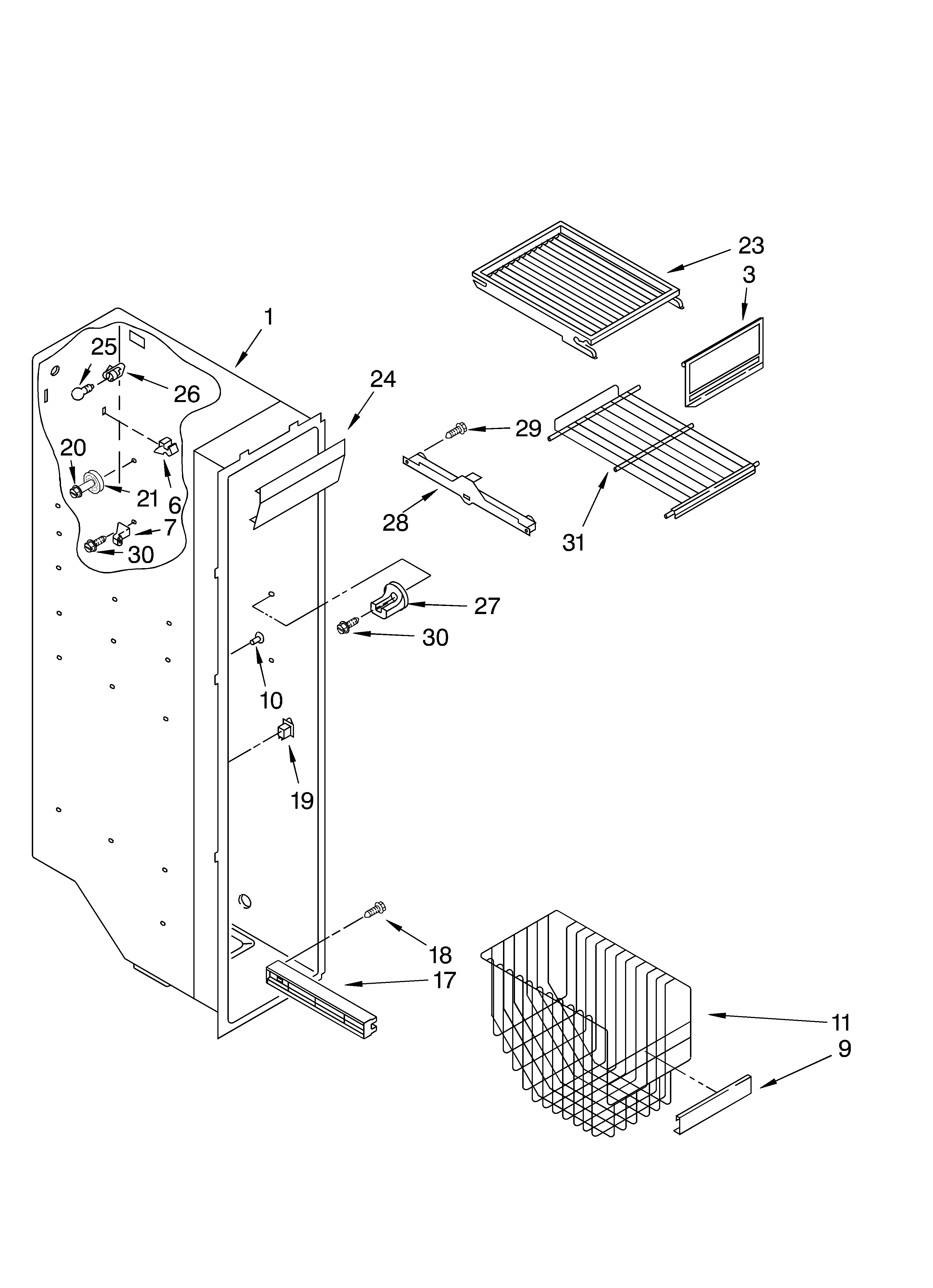 23
3
1
25
26
24
29
20
21
6
28
31
7
30
27
30
10
19
18
17
11
9