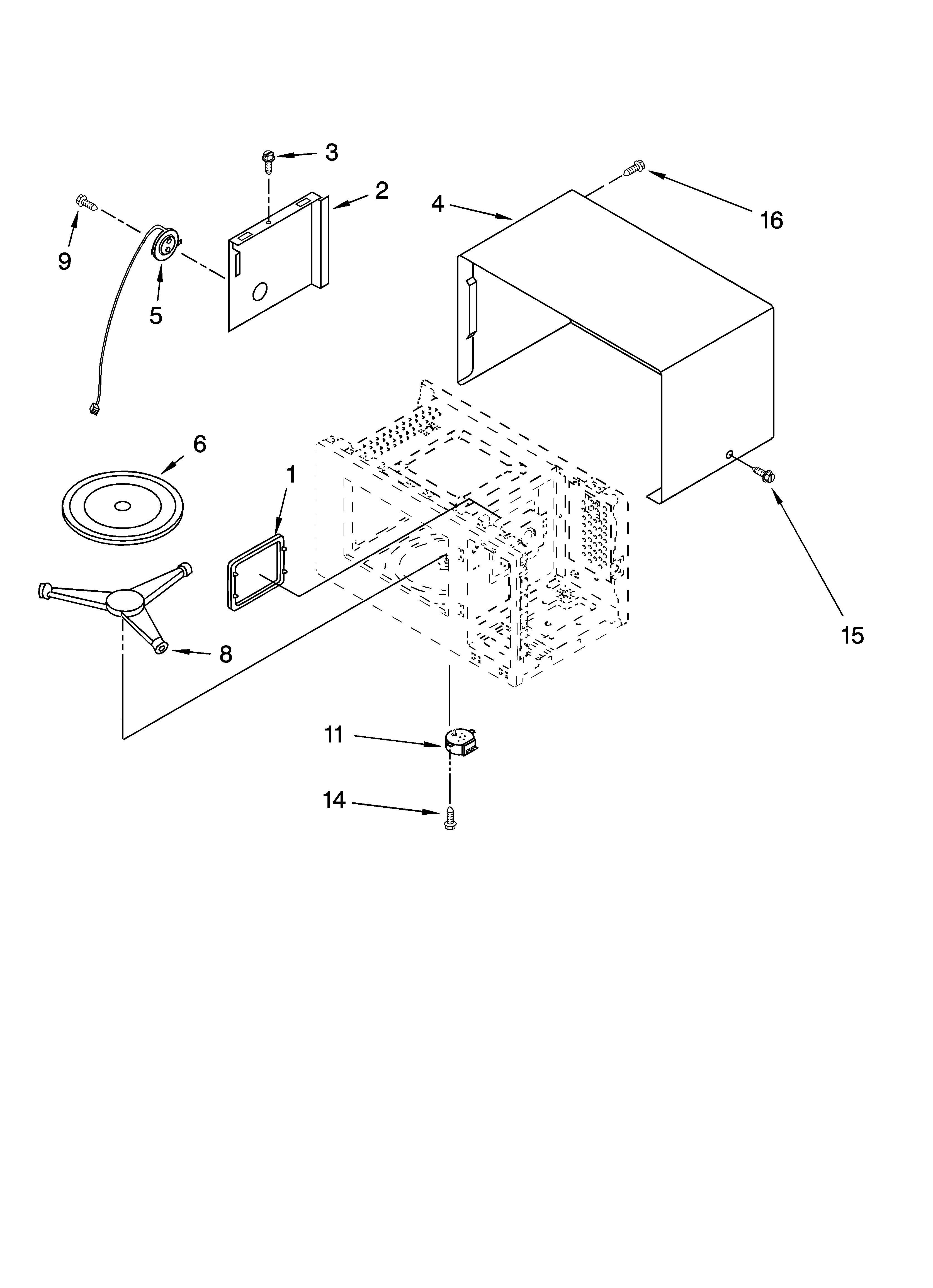 3
2
4
16
9
5
6
1
15
8
11
14