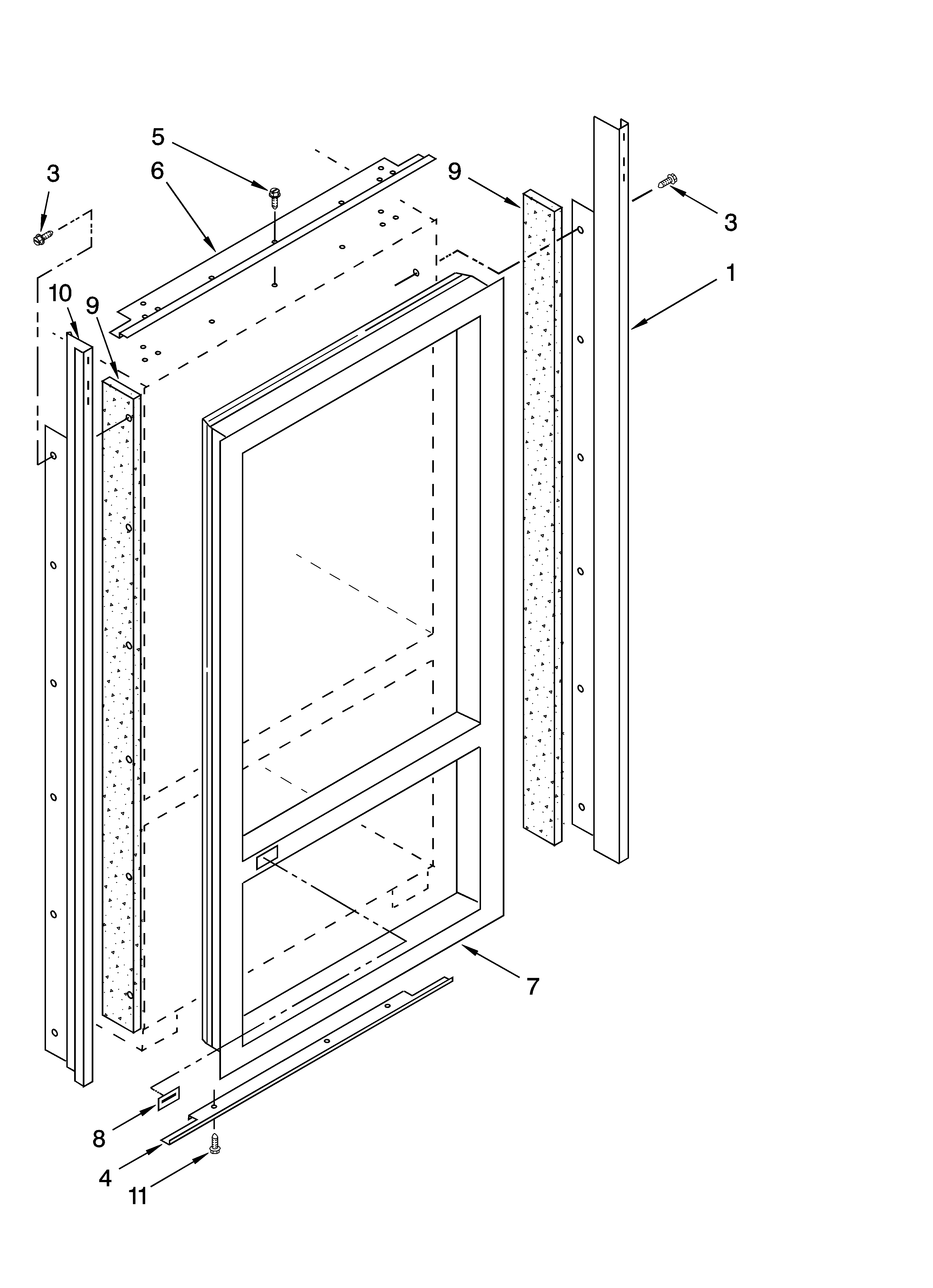 5
6
3
9
3
1
10
9
7
8
4
11