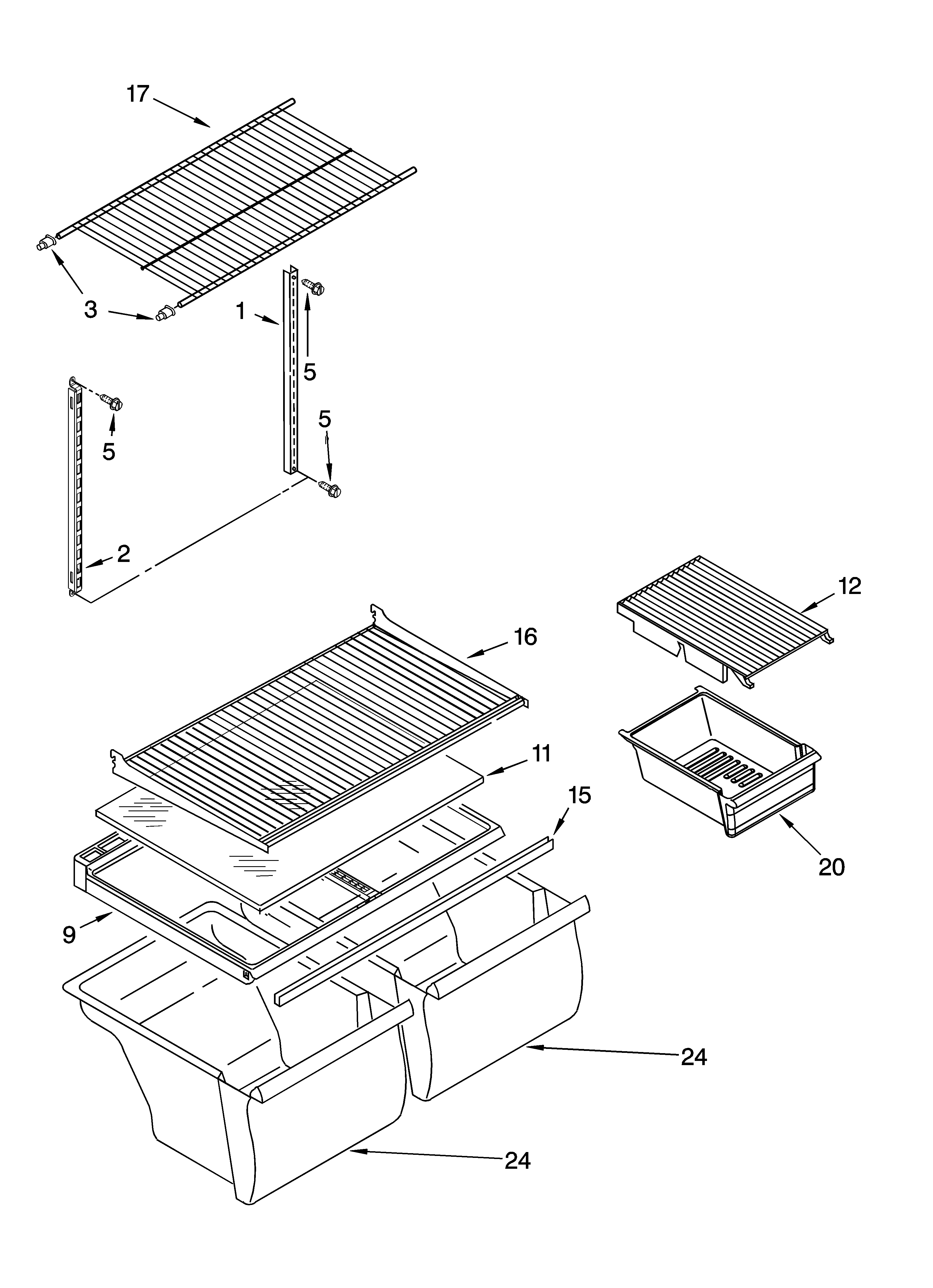 17

3

1

5

5

5

2

12

16

11

15

20

9

24

24