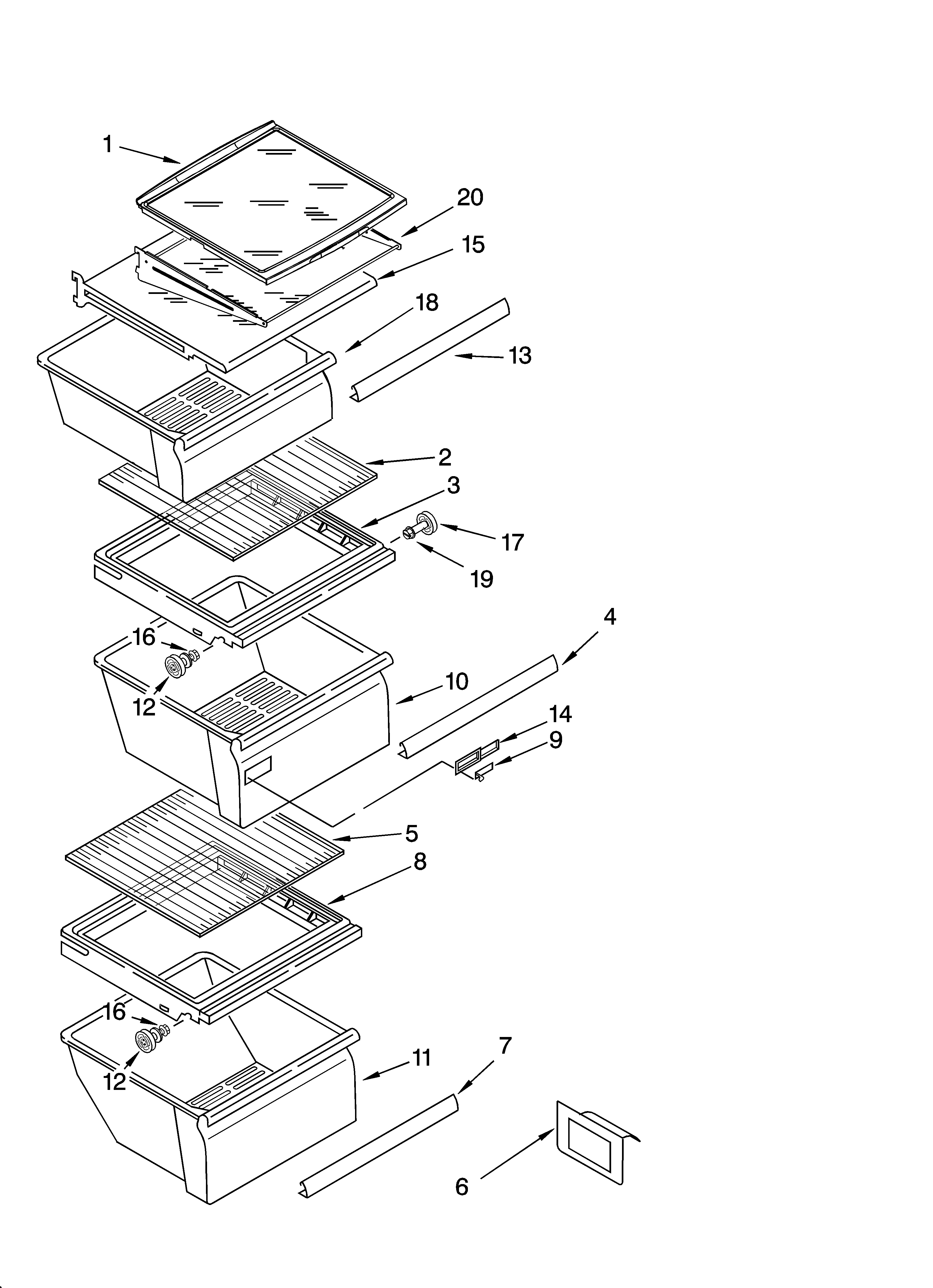 1
20
15
18
13
2
3
17
19
4
16
12
10
14
9
5
8
16
12
11
7
6