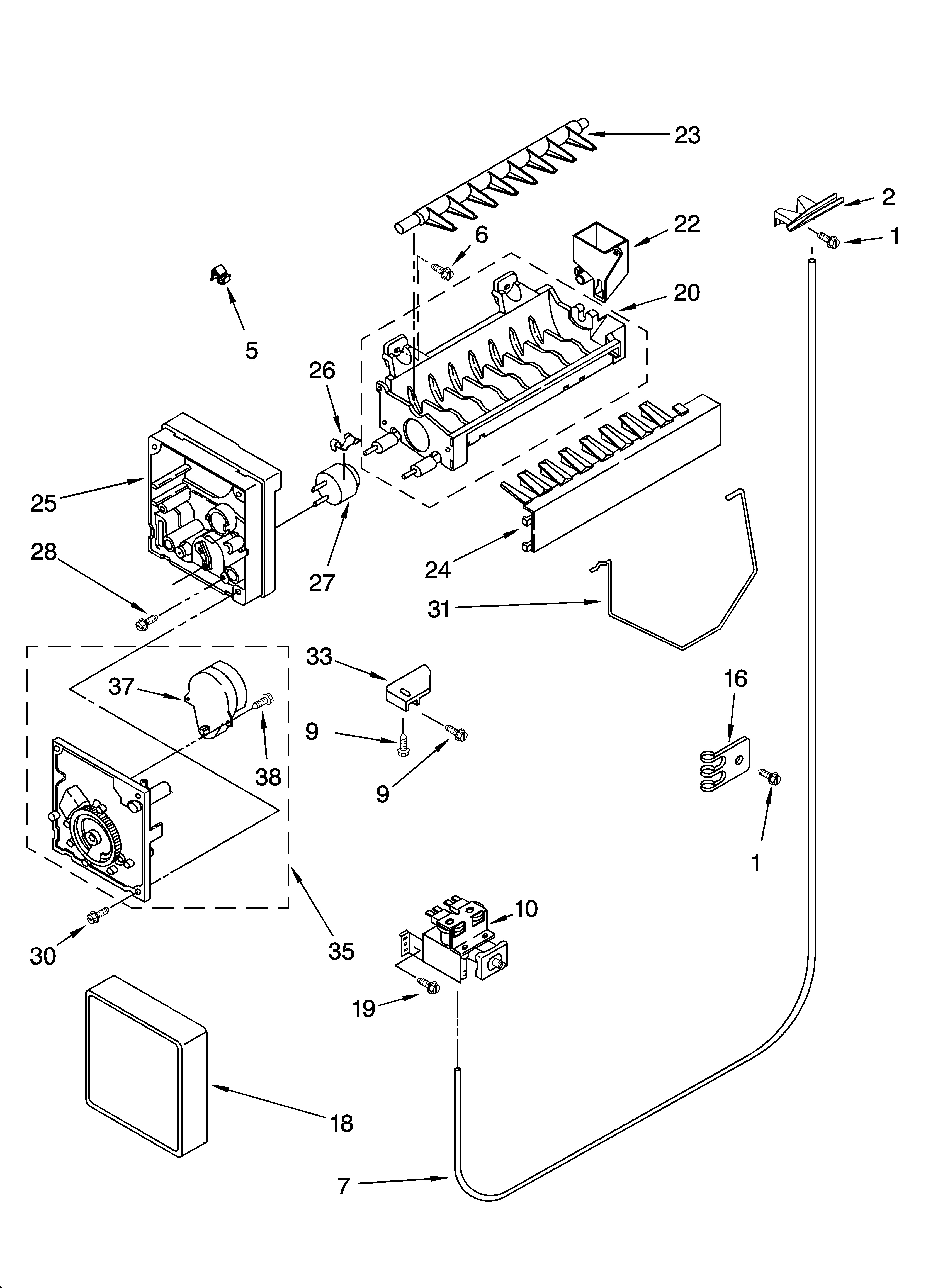 23
2
22
1
6
20
5
26
25
28
27
24
31
33
37
16
9
38
9
1
10
30
35
19
18
7