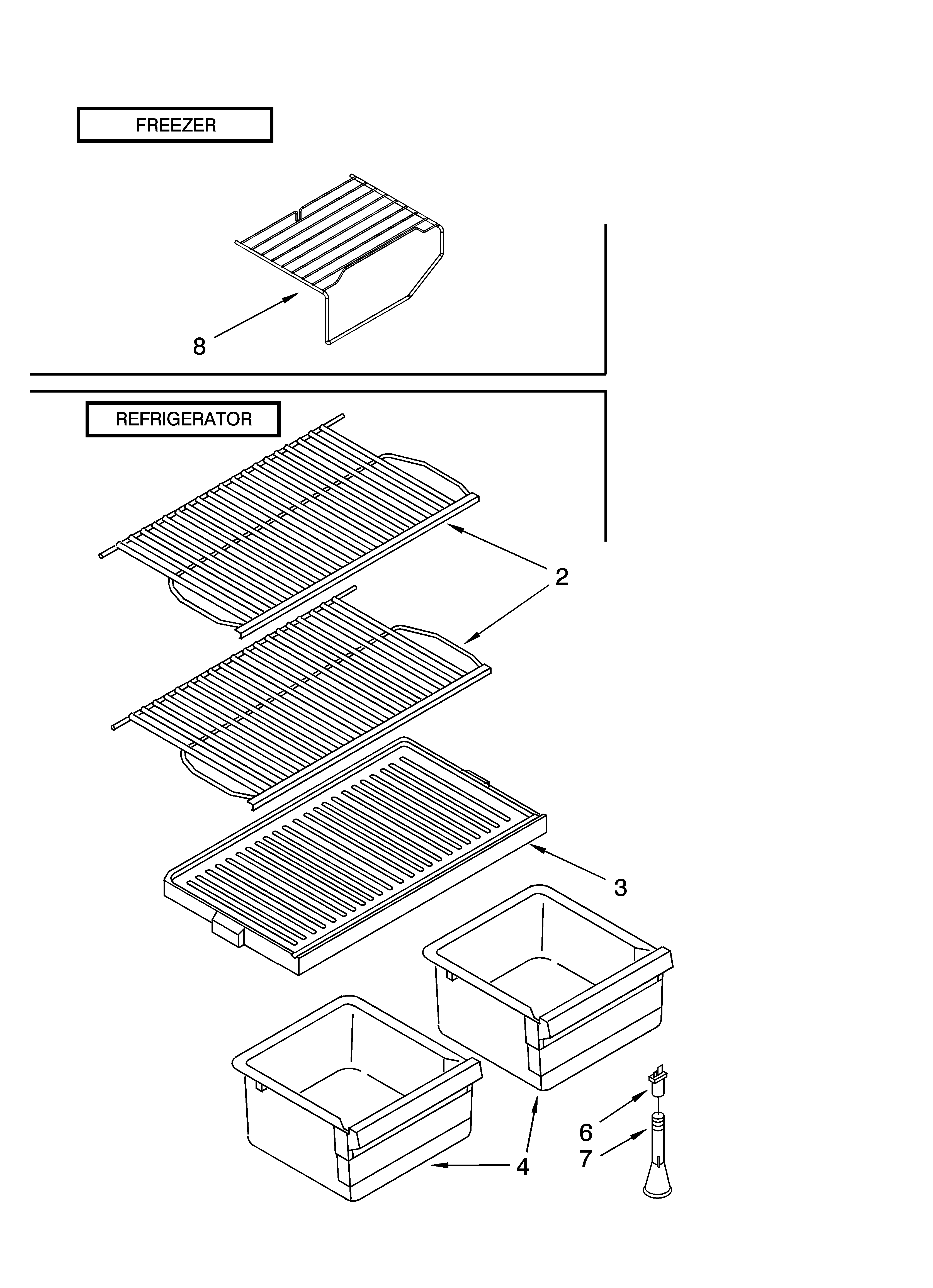 FREEZER

8

REFRIGERATOR

2

3

6

7

4