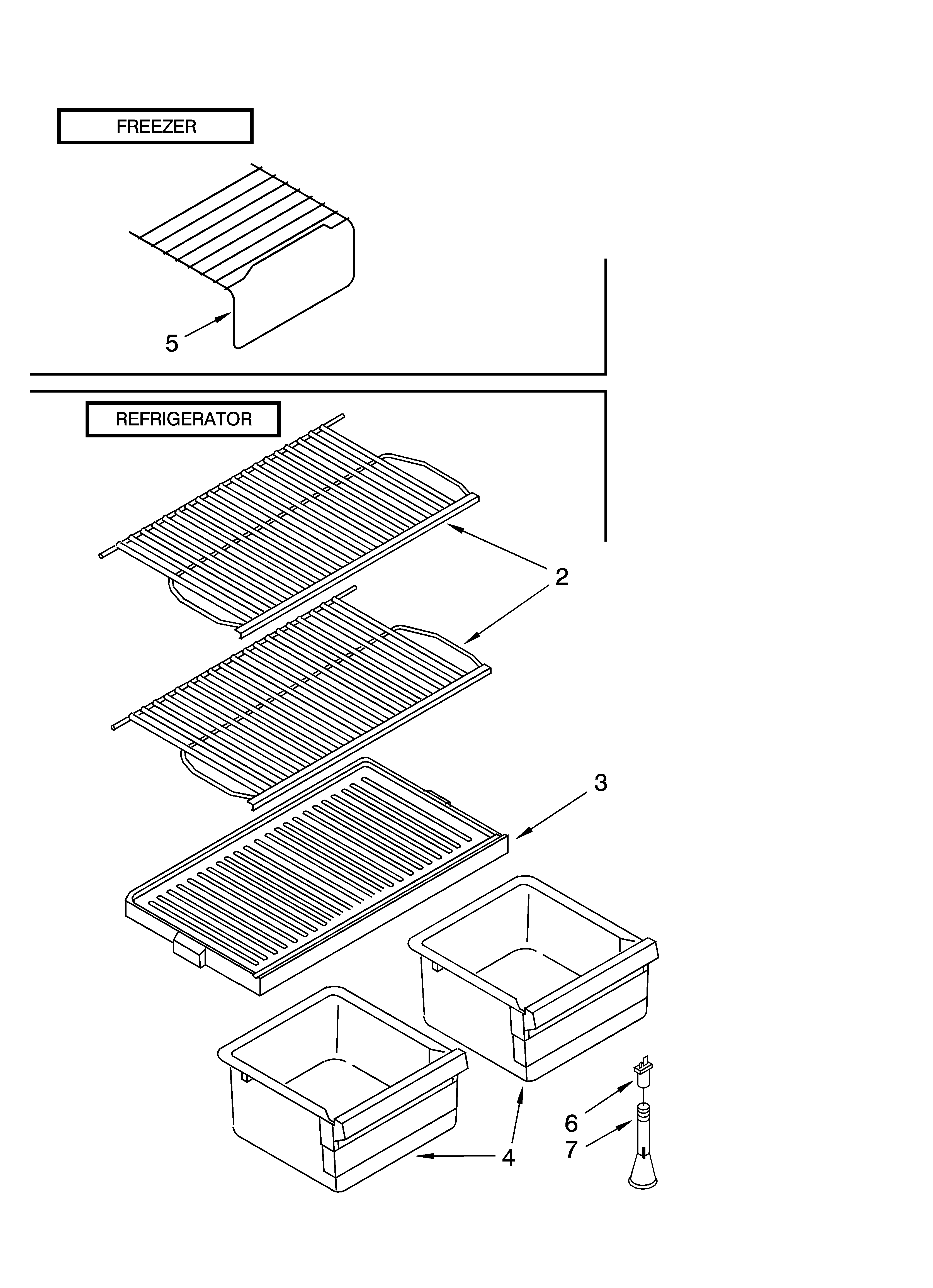 FREEZER

5

REFRIGERATOR

2

3

6
7

4