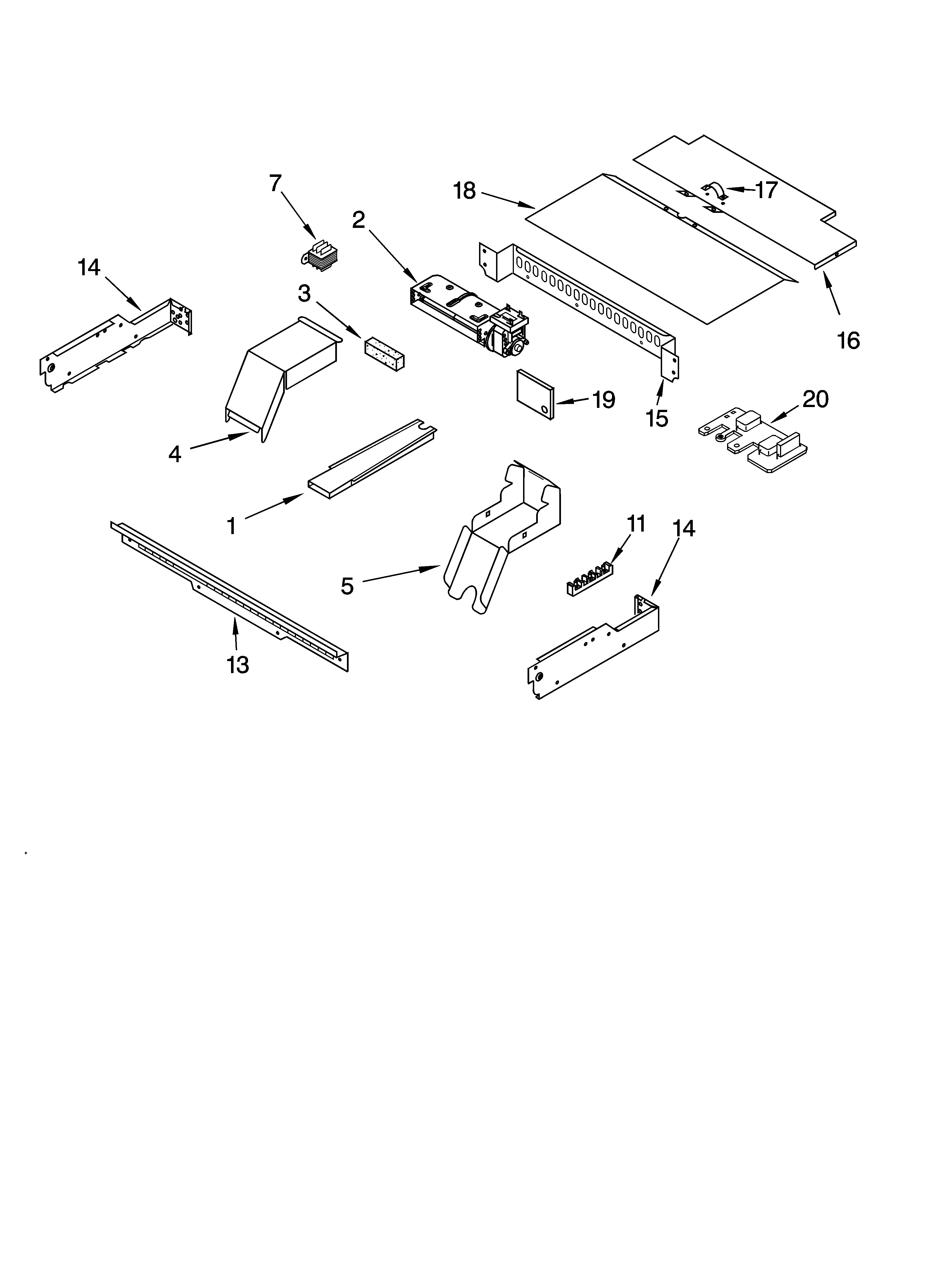 7
18
17
2
14
3
16
19
15
20
4
1
11
14
5
13