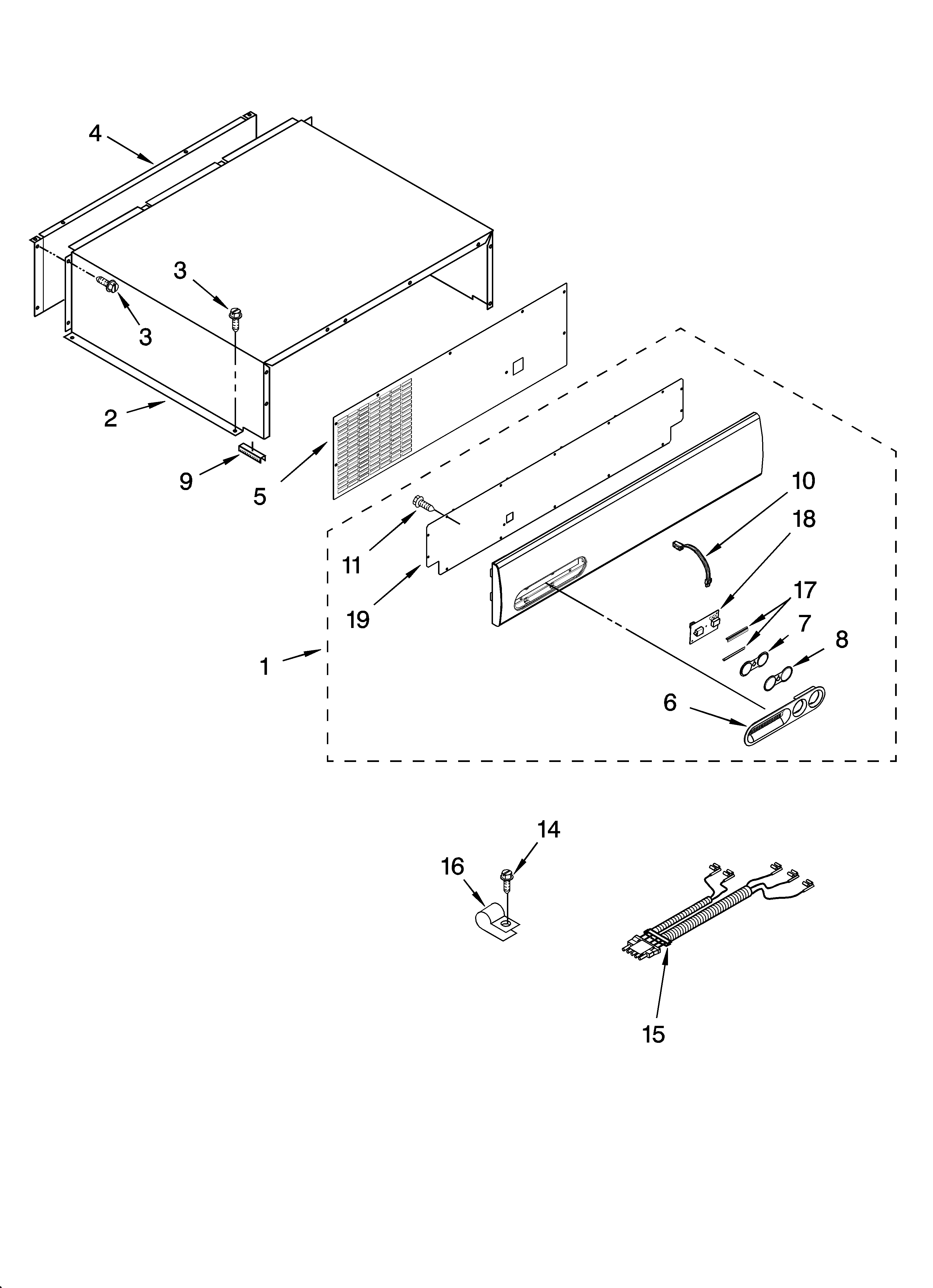 4
3
3
2
9
5
10
18
11
19
17
7
8
1
6
14
16
15