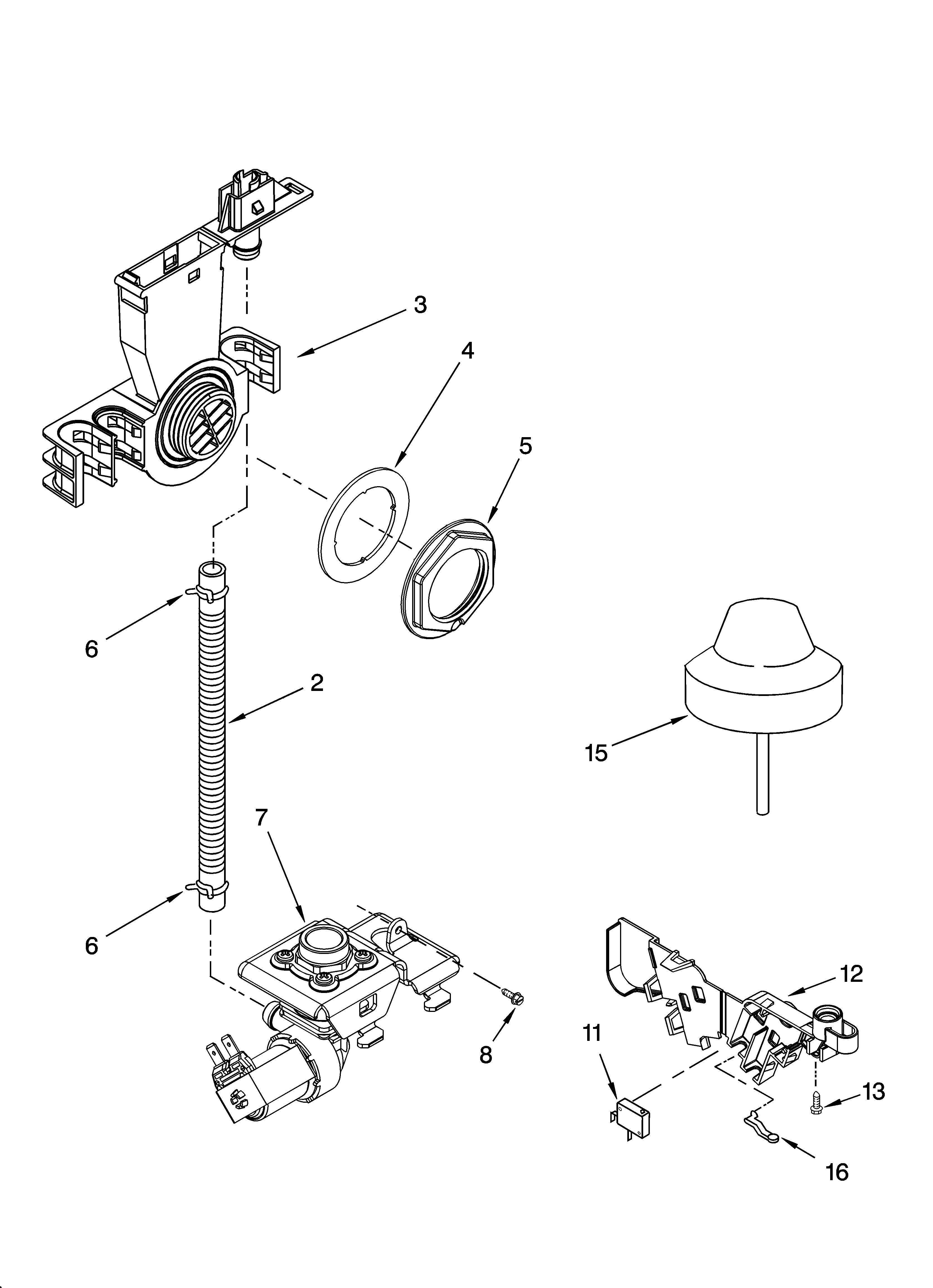 3
4
5
6
2
15
7
6
12
8
11
13
16