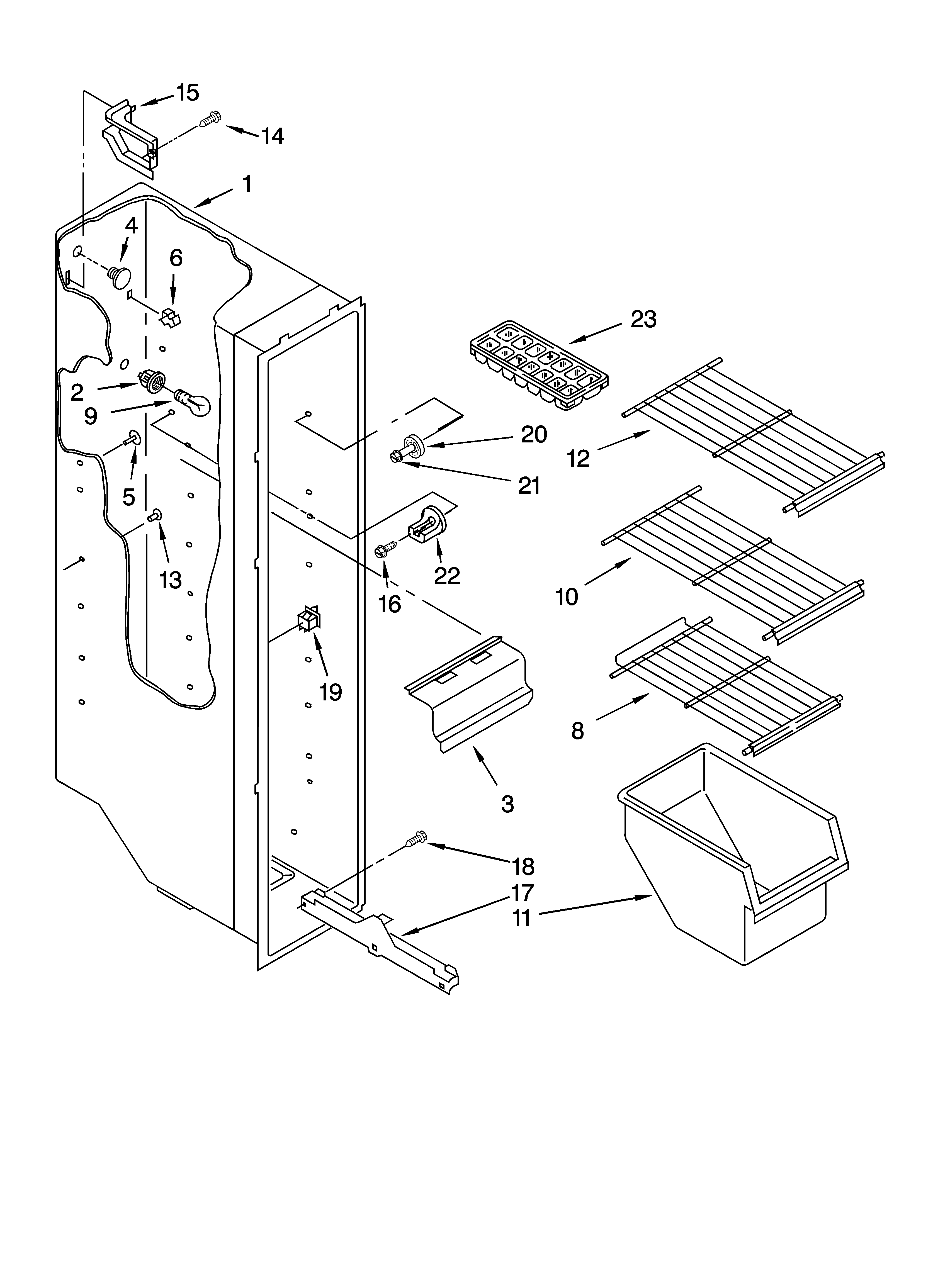 15
14
1
4
6
23
2
9
20
12
21
5
13
22
16
10
19
8
3
18
17
11