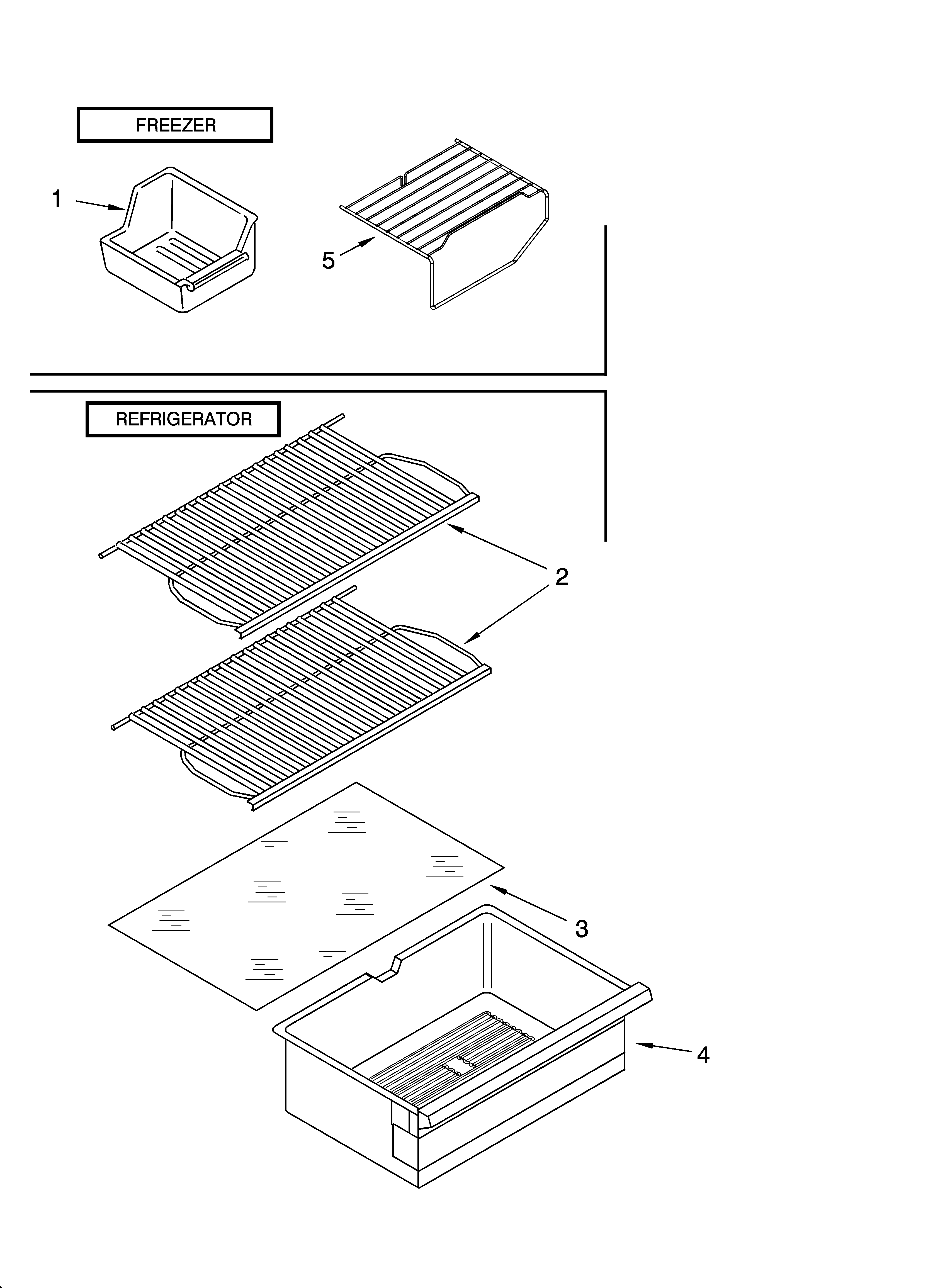 FREEZER

1

5

REFRIGERATOR

2

3

4