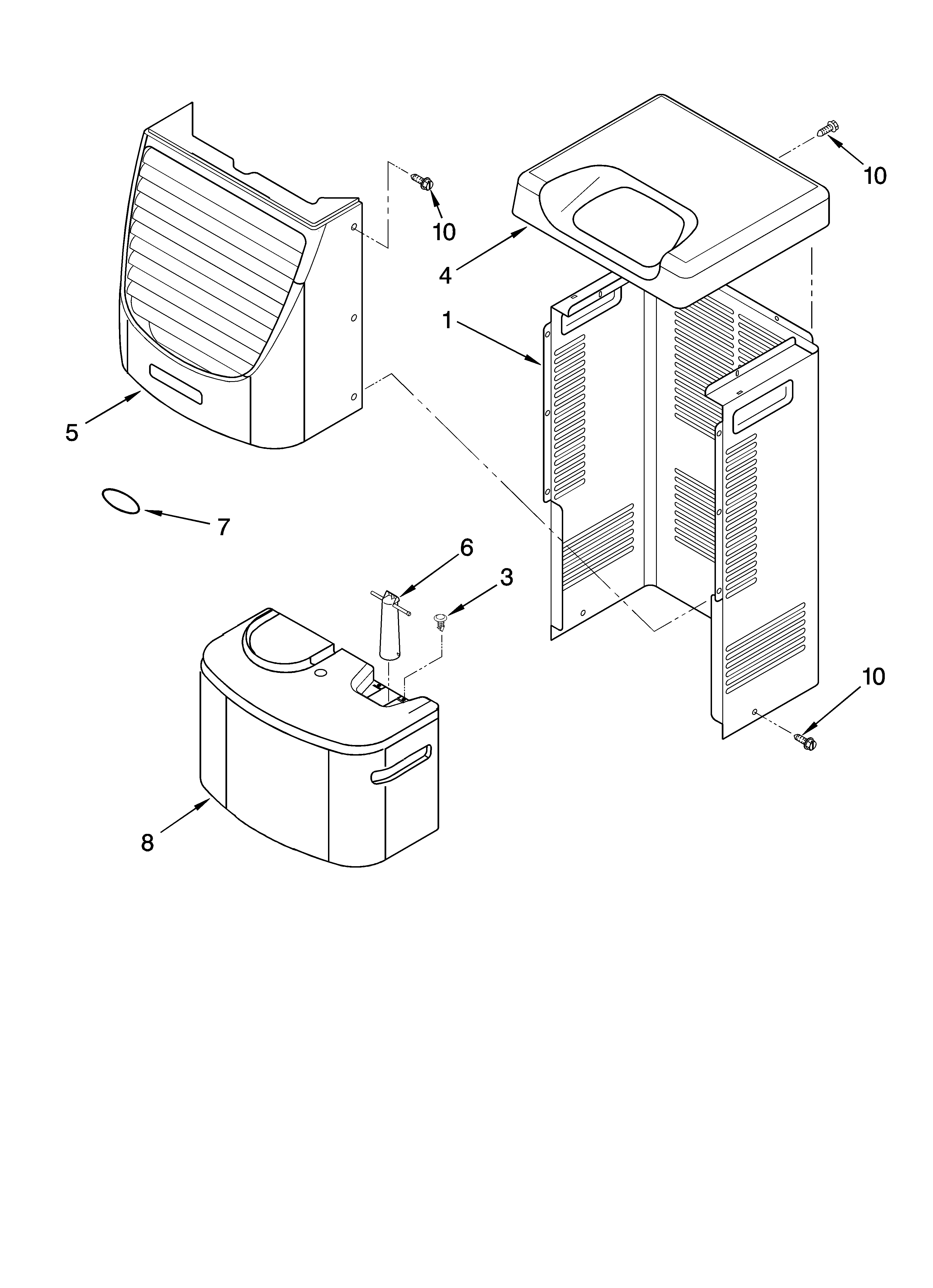 10
10
4
1
5
7
6
3
10
8