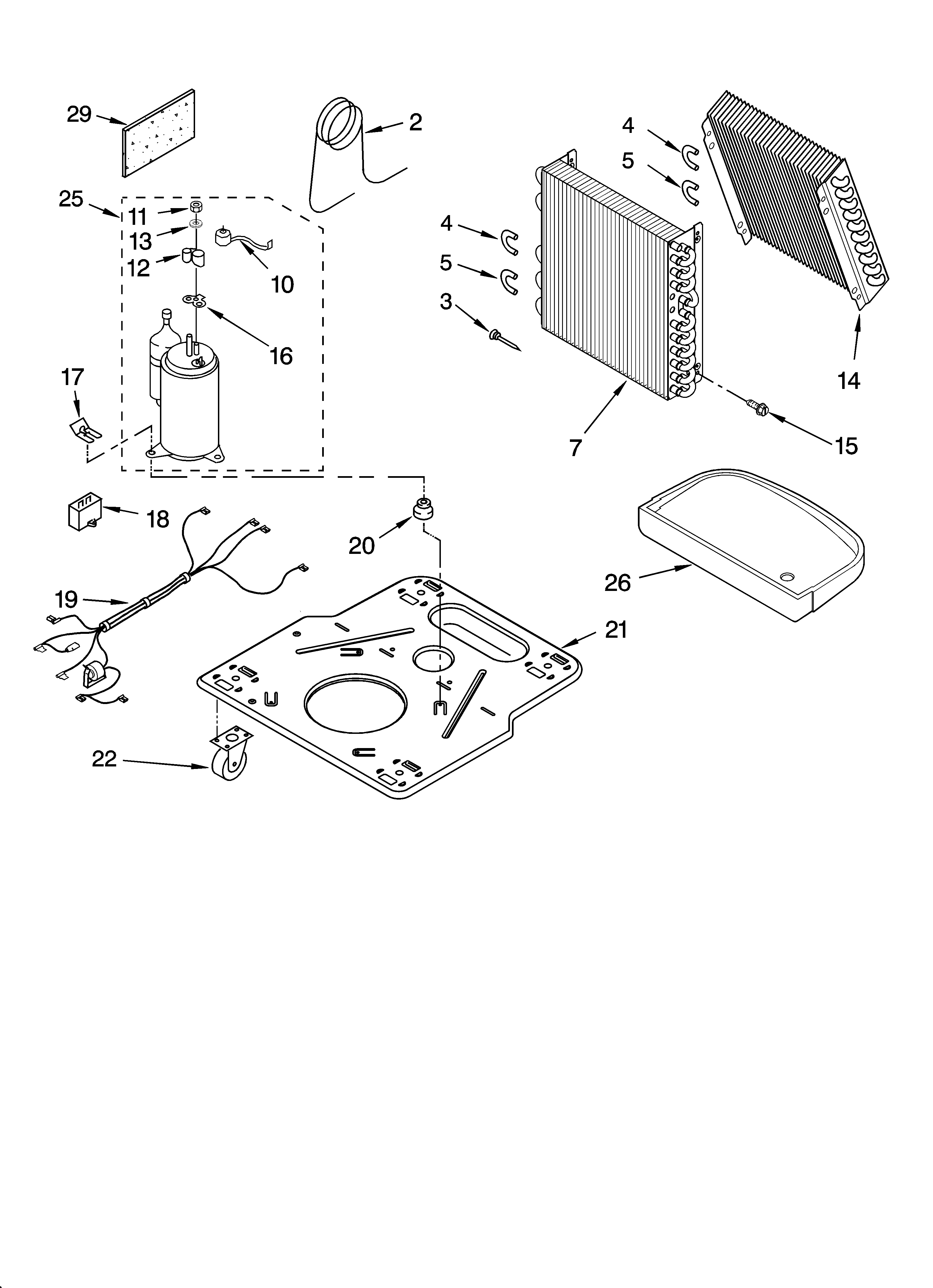 29
2
4
5
25
11
13
12
10
4
5
3
16
17
14
7
15
18
20
19
26
21
22