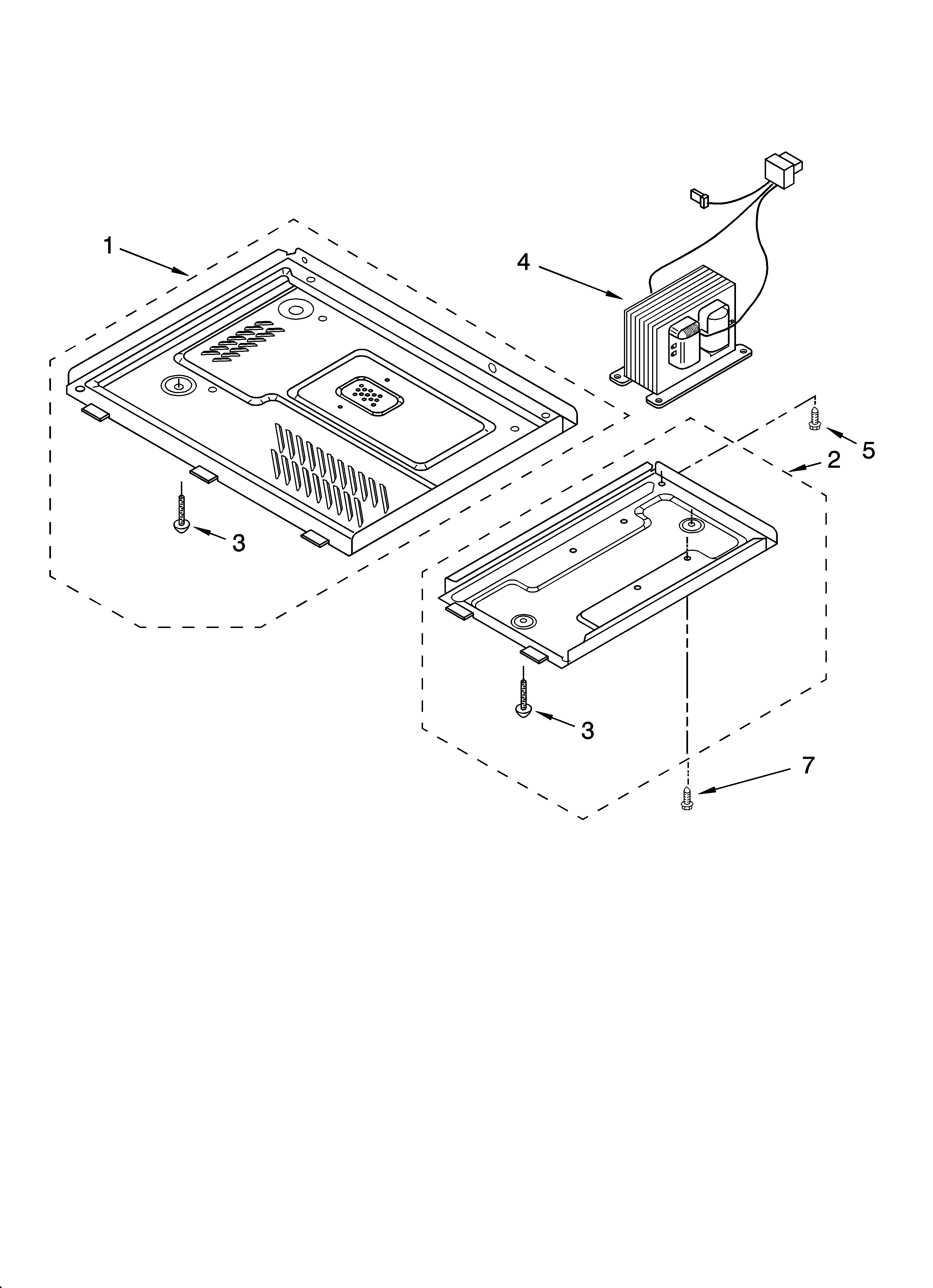 1
4
5
2
3
3
7