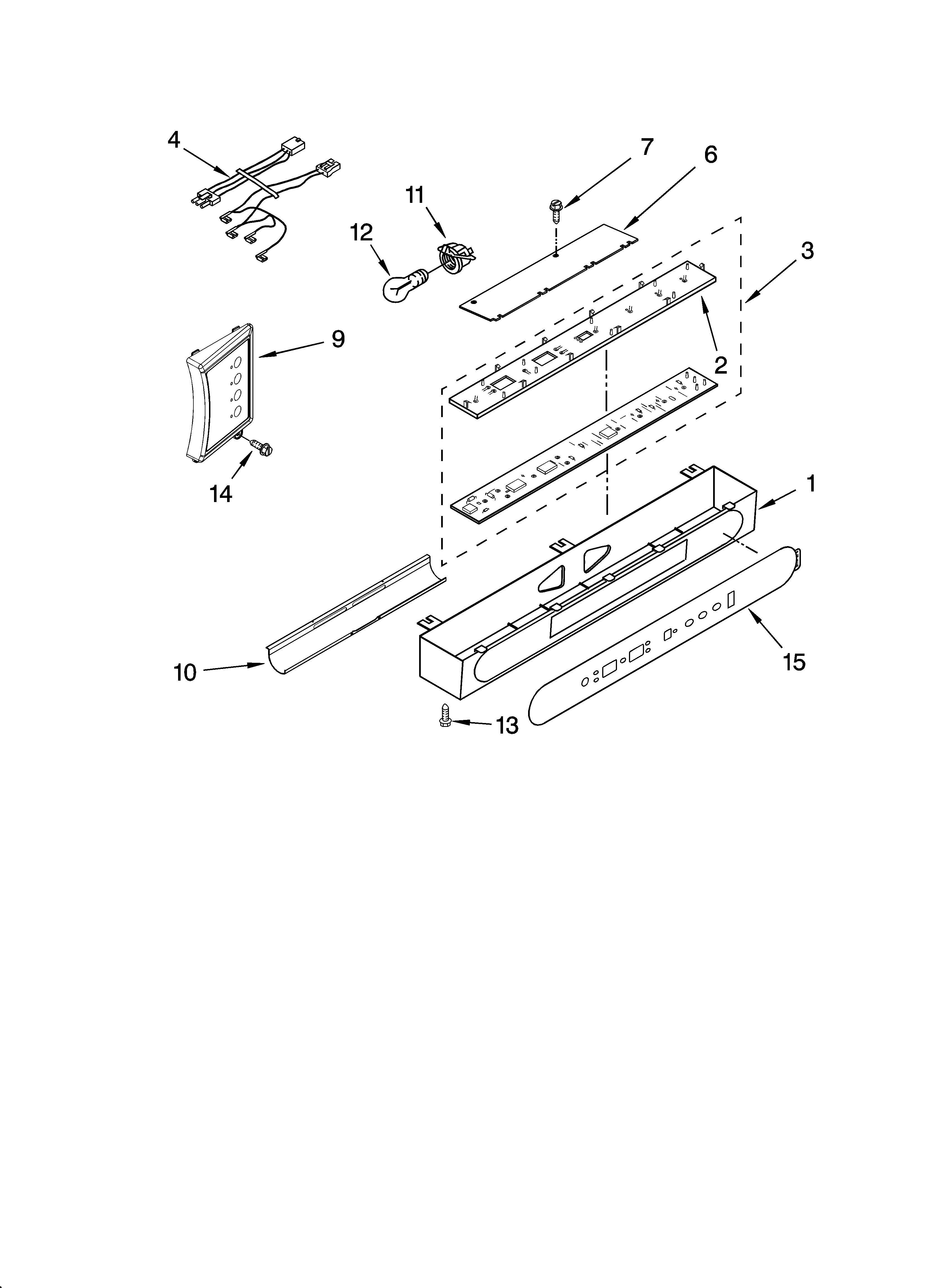 4
7
6
11
12
3
9
2
14
1
10
15
13