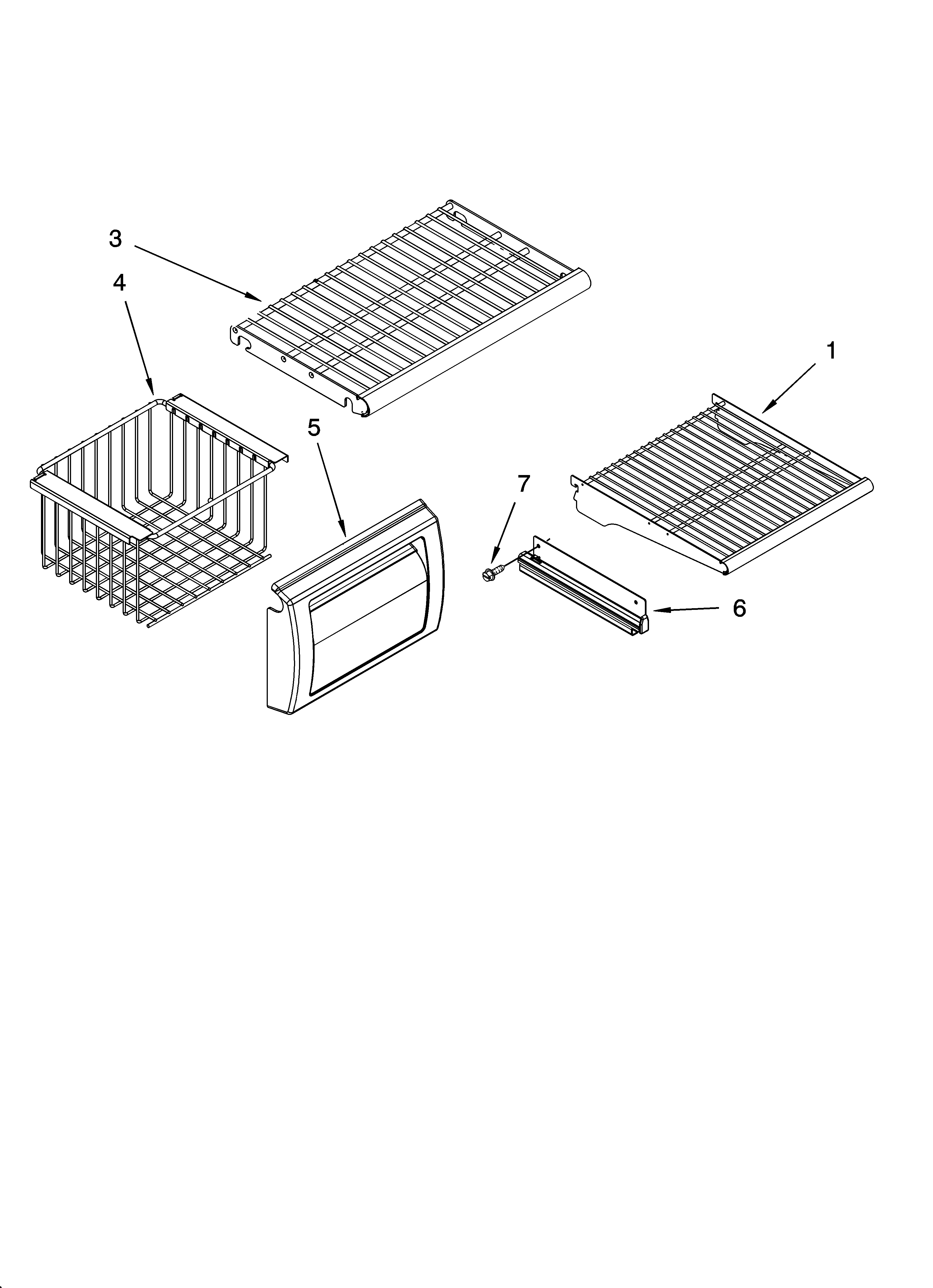 3
4
1
5
7
6