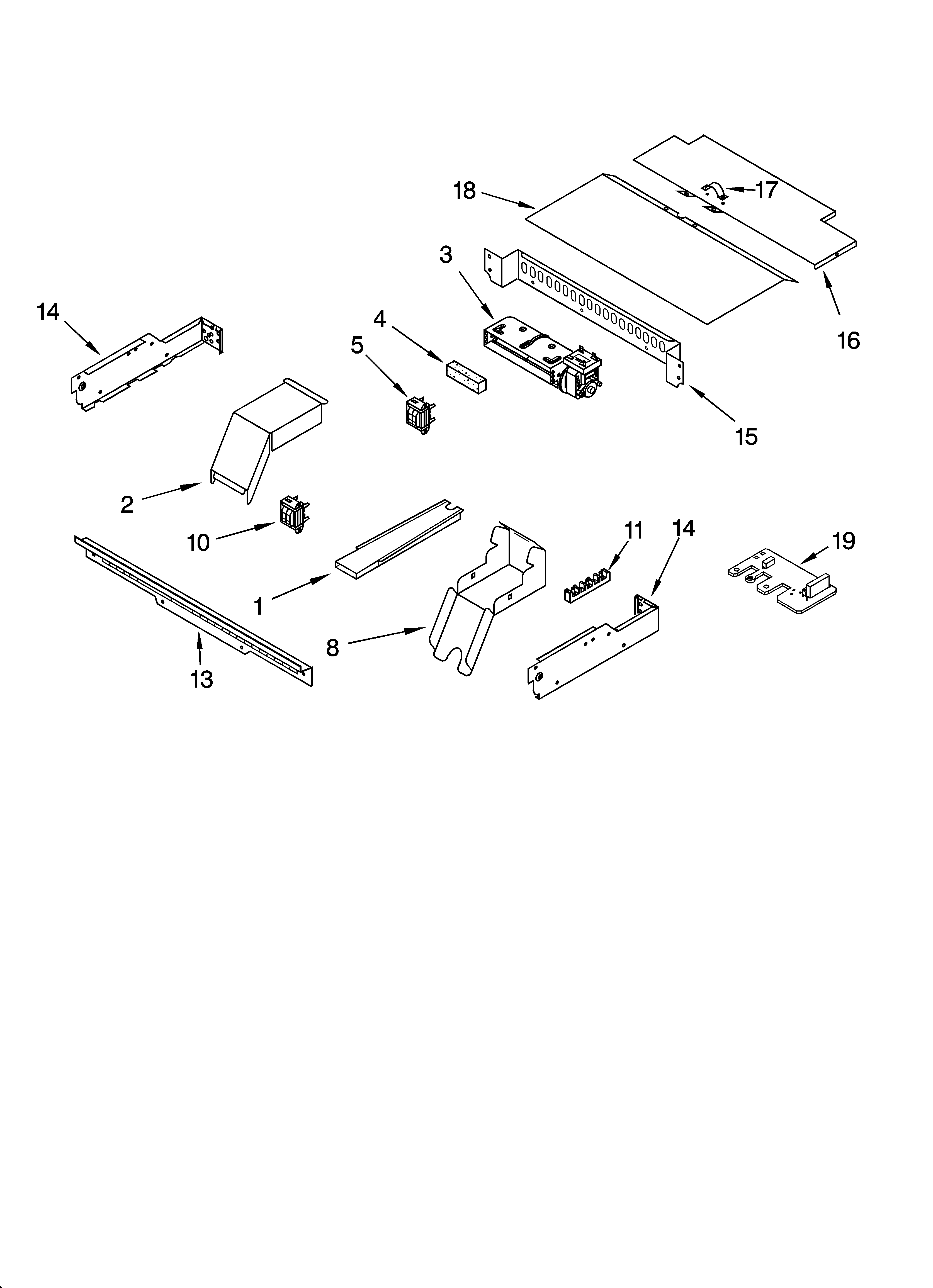 18
17
3
16
14
4
5
15
2
10
11
14
19
1
8
13