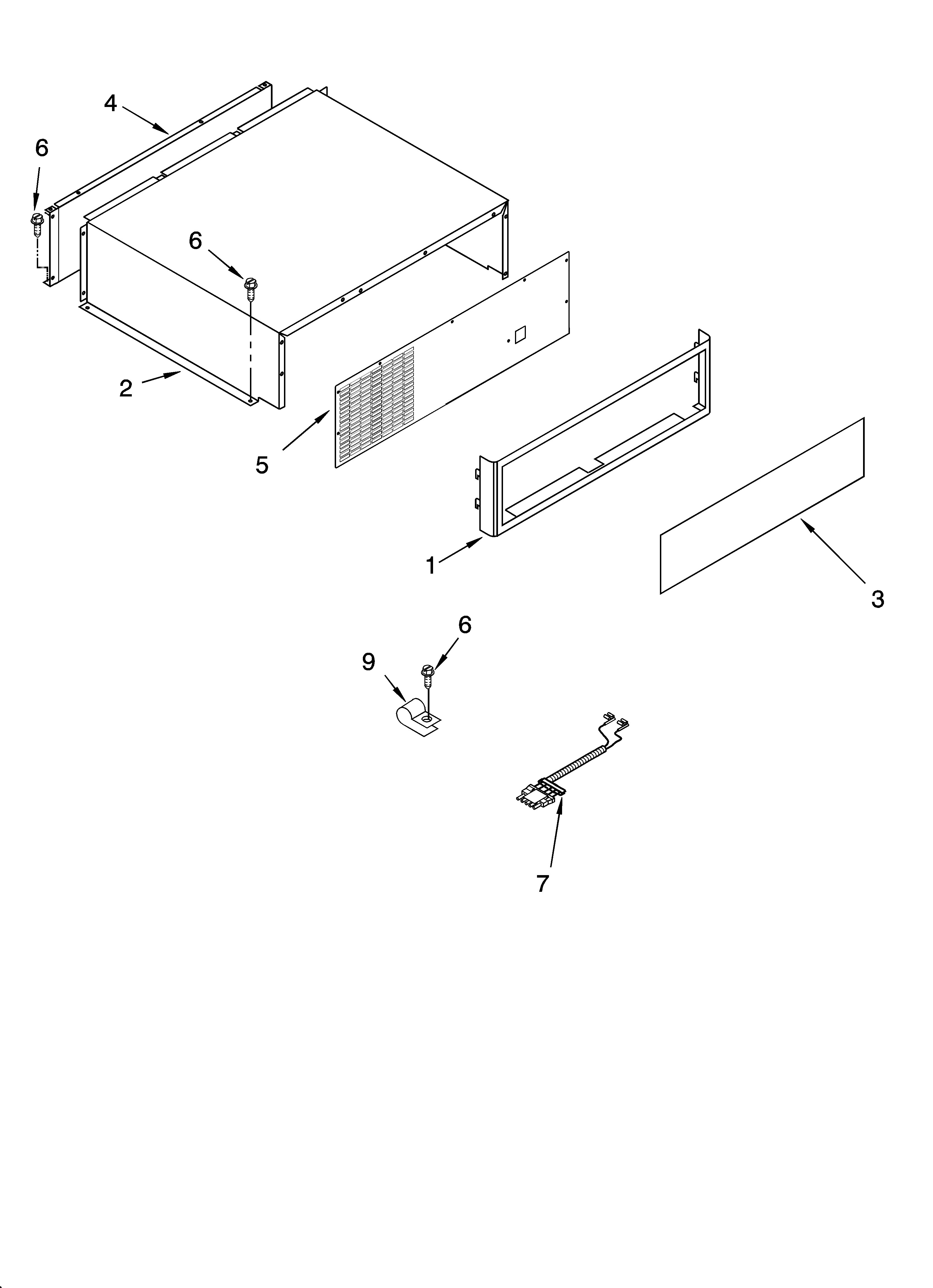 4
6
6
2
5
1
3
9
6
7