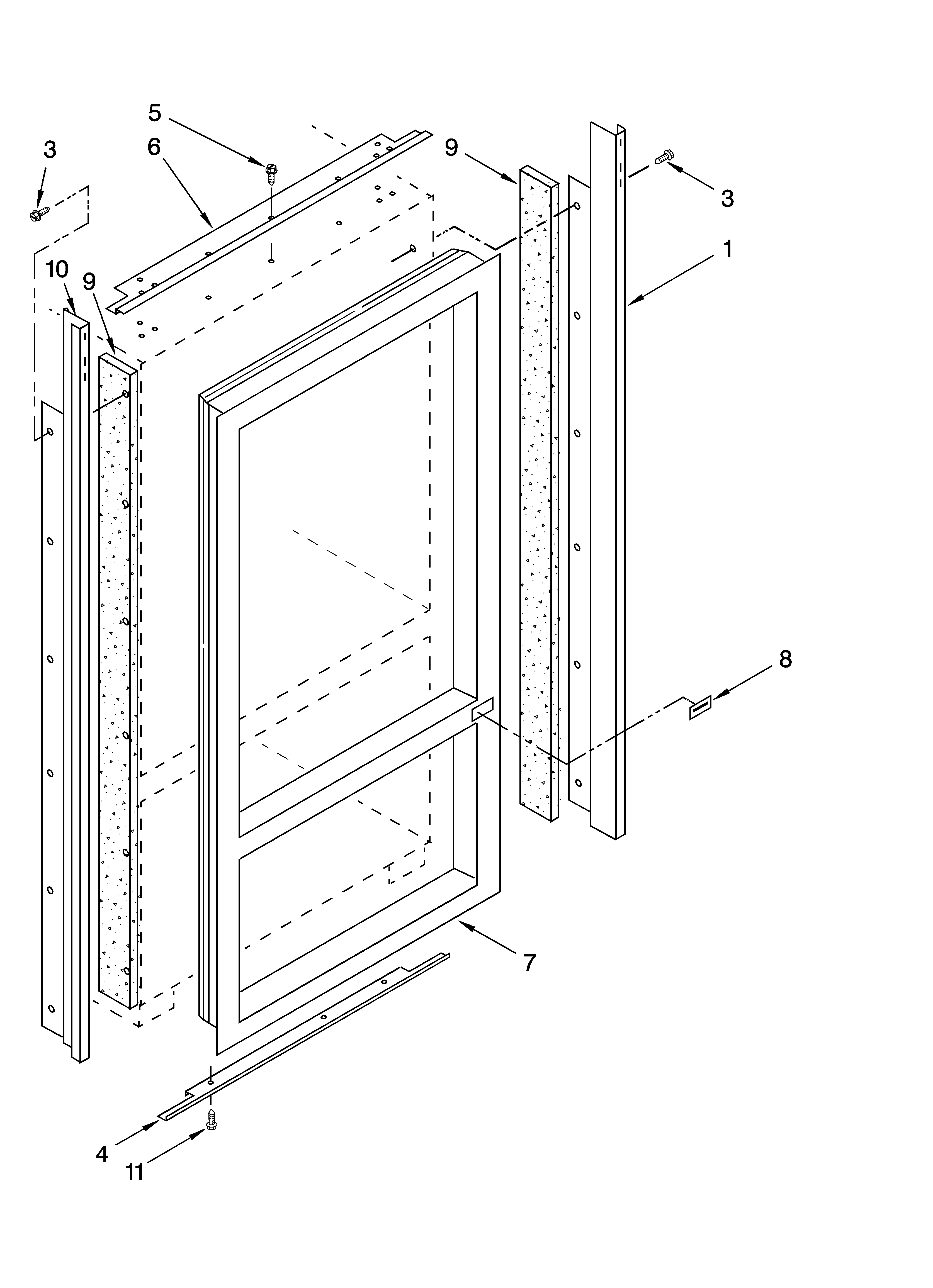 5
6
3
9
3
1
10
9
8
7
4
11