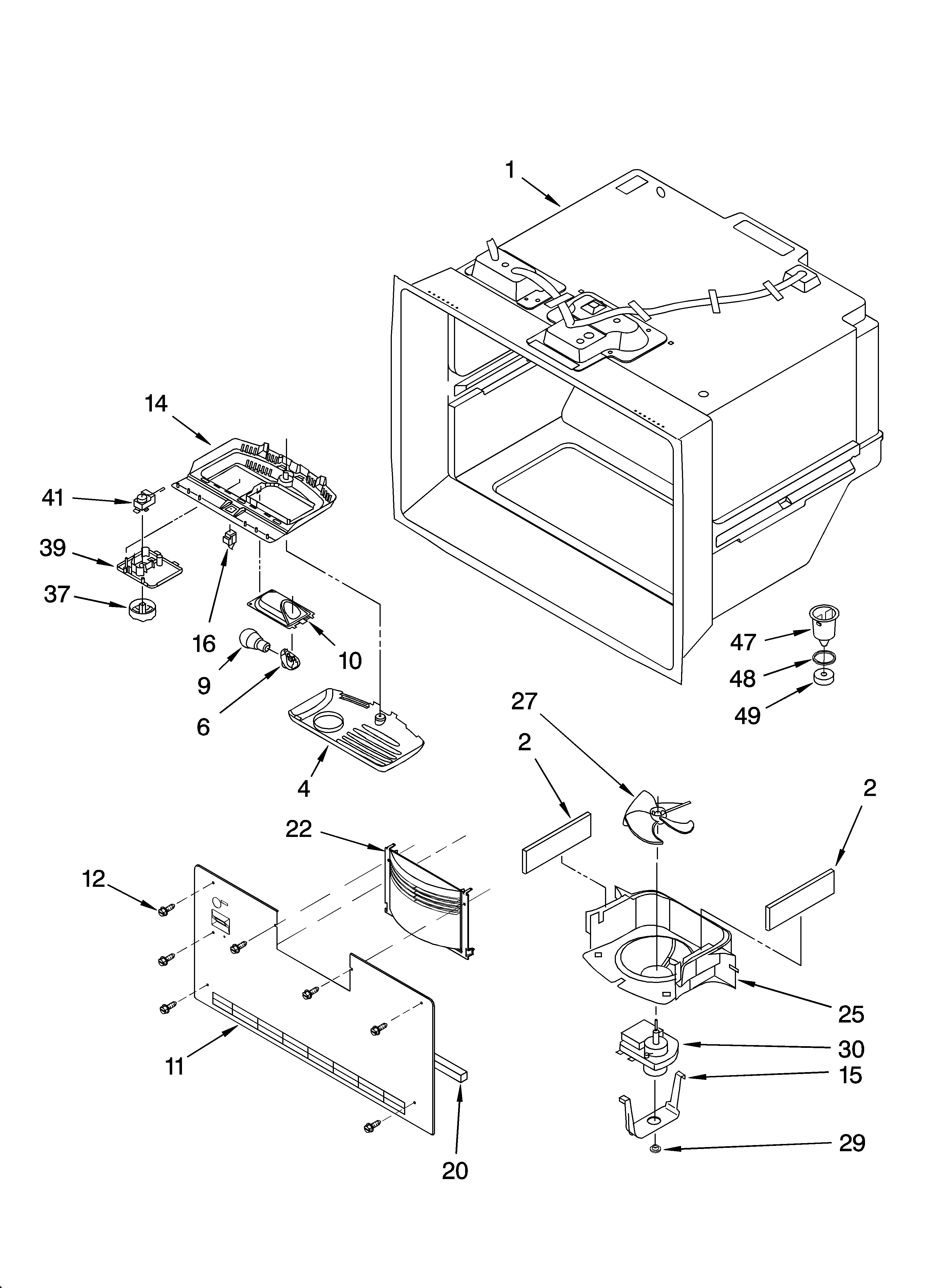 1
14
41
39
37
16
10
9
6
4
47
48
49
27
2
2
22
12
11
20
25
30
15
29