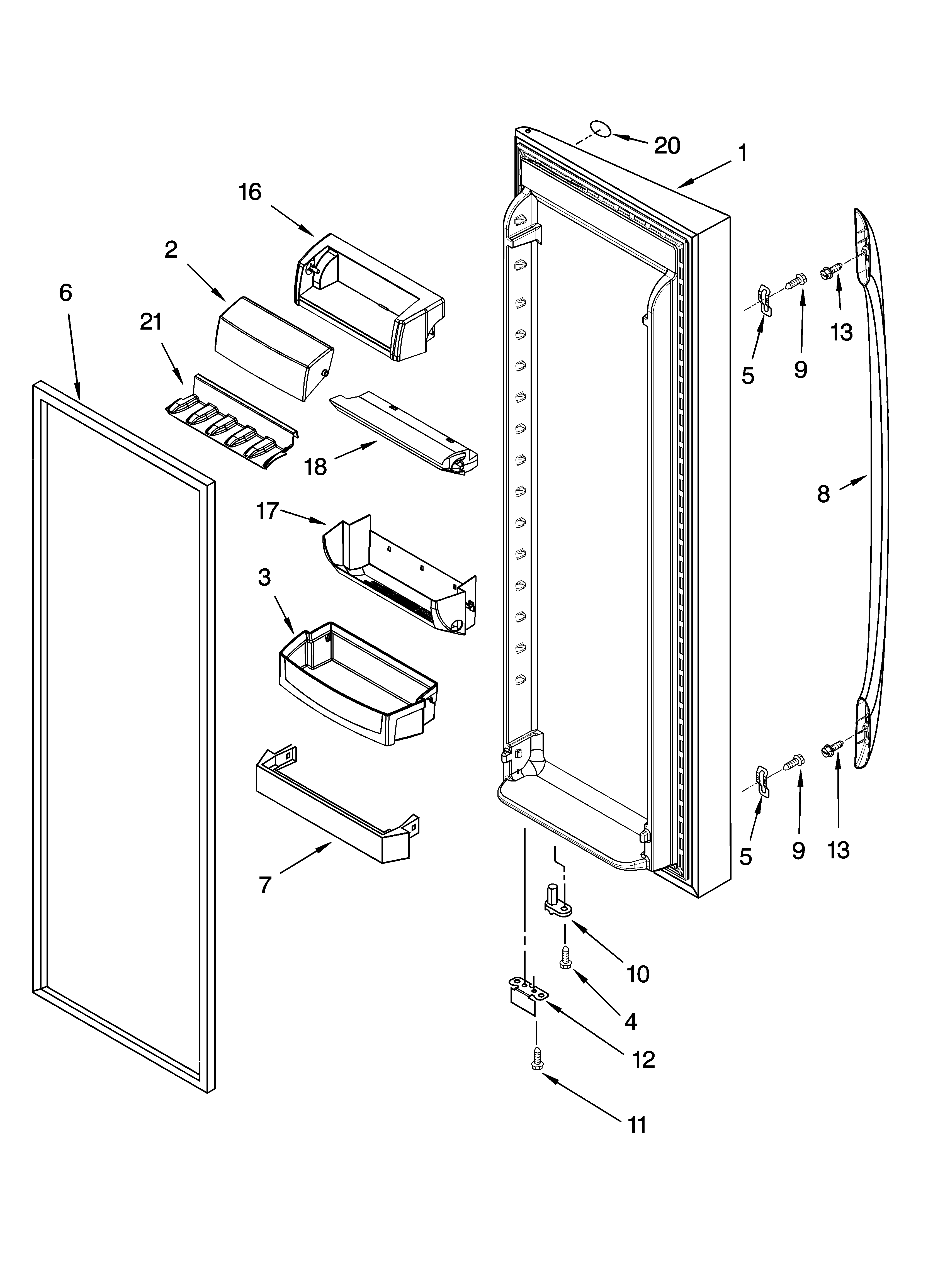 20
1
16
2
6
21
13
5
9
18
8
17
3
5
9
13
7
10
4
12
11