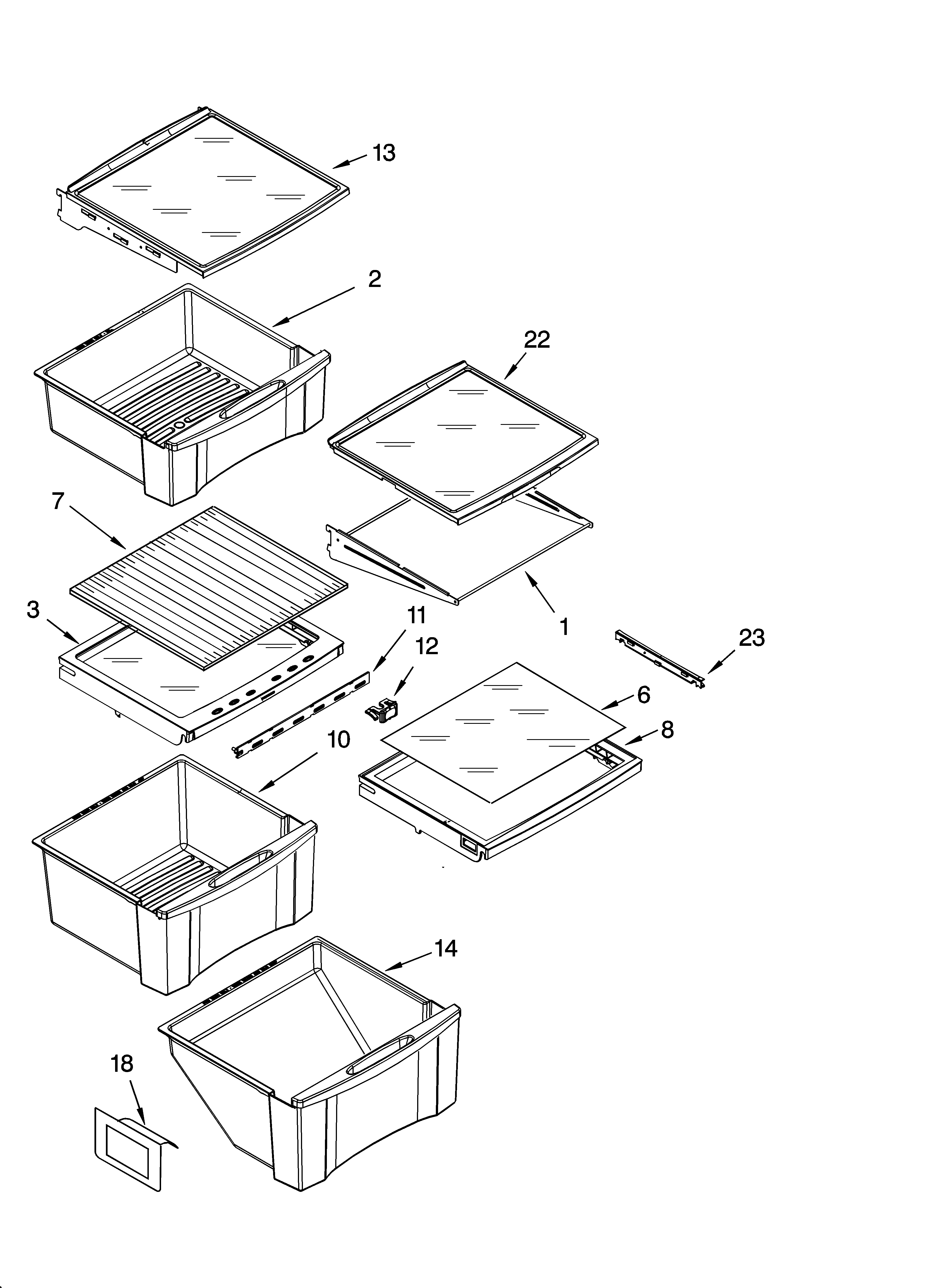 13
2
22
7
3
11
12
1
23
6
8
10
14
18