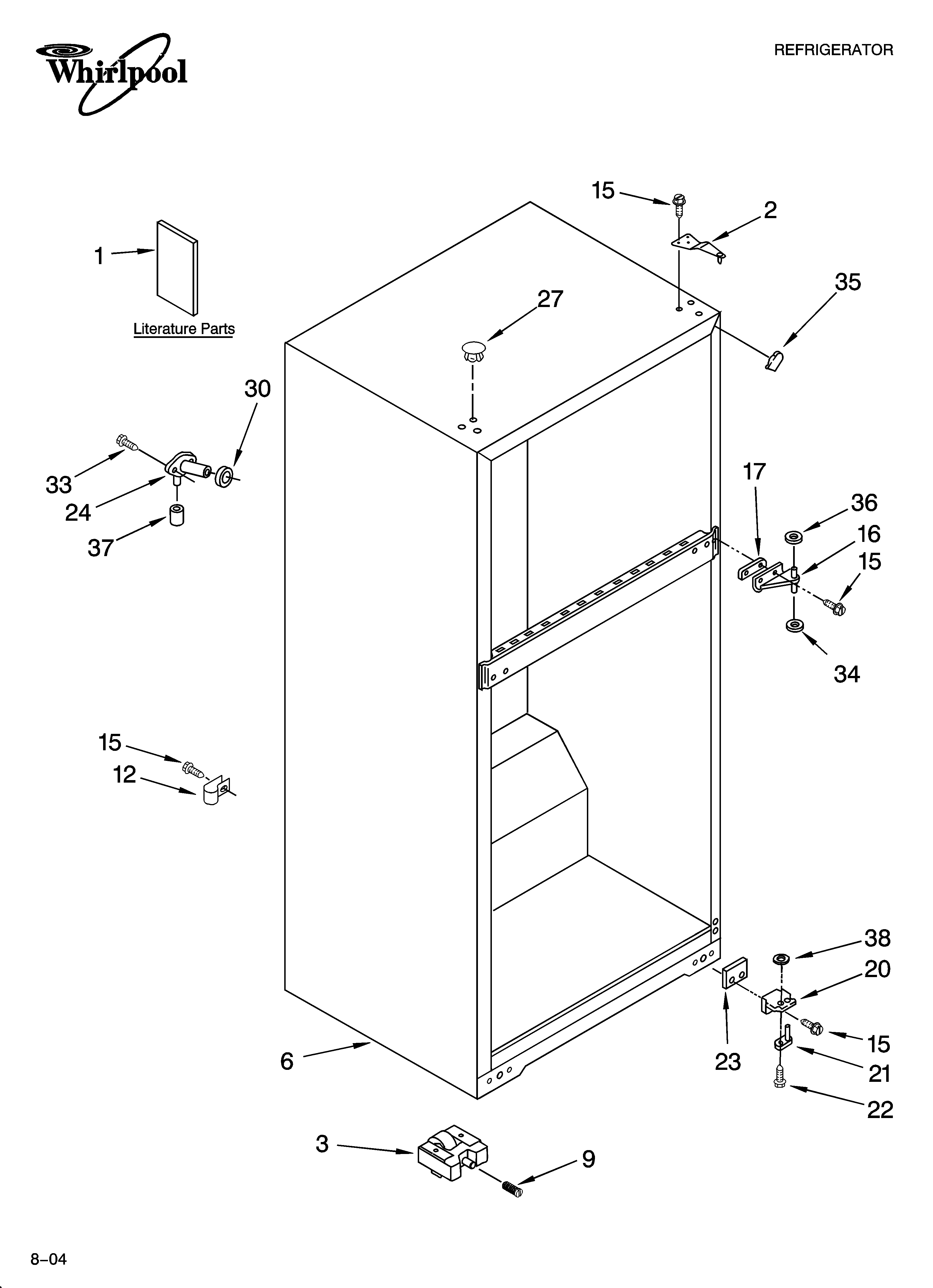 Whirlpool

REFRIGERATOR

15
2
1
Literature Parts
35
27
30
33
24
37
17
36
16
15
34
15
12
38
20
15
21
22
23
6
3
9

8–04