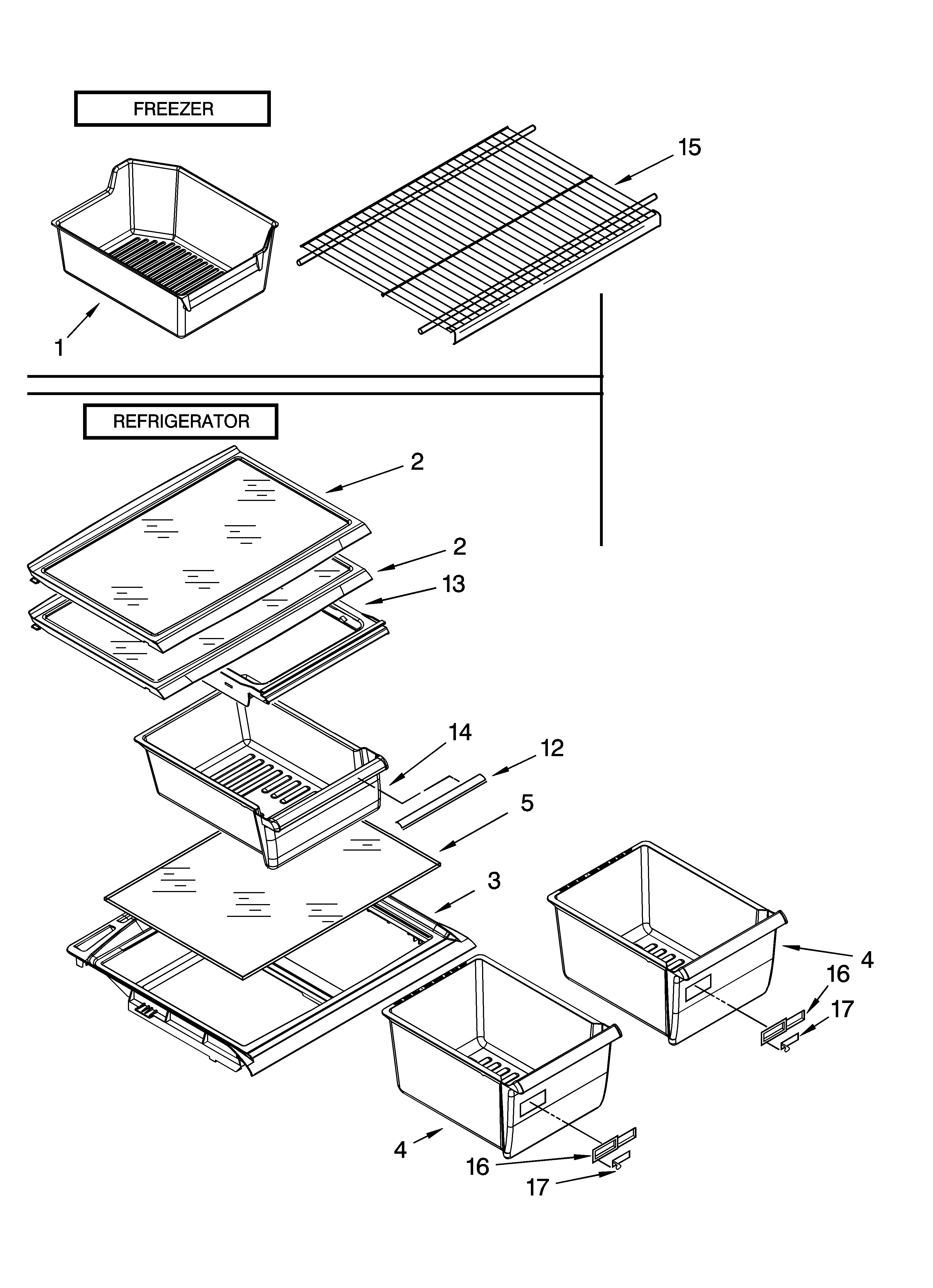 FREEZER

15

1

REFRIGERATOR

2

2

13

14

12

5

3

4

16

17

4

16

17