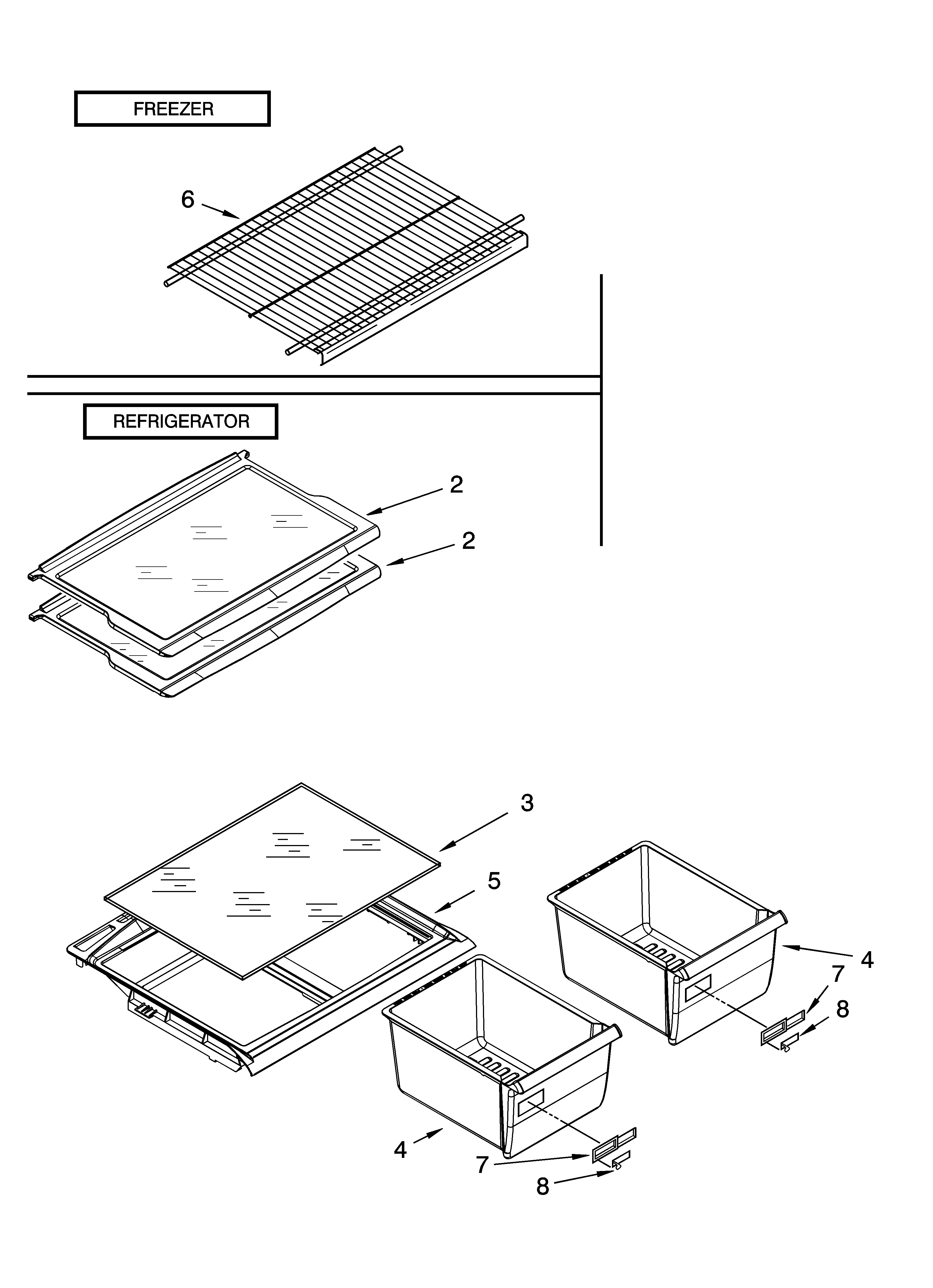 FREEZER

6

REFRIGERATOR

2

2

3

5

4

7

8

4

7

8