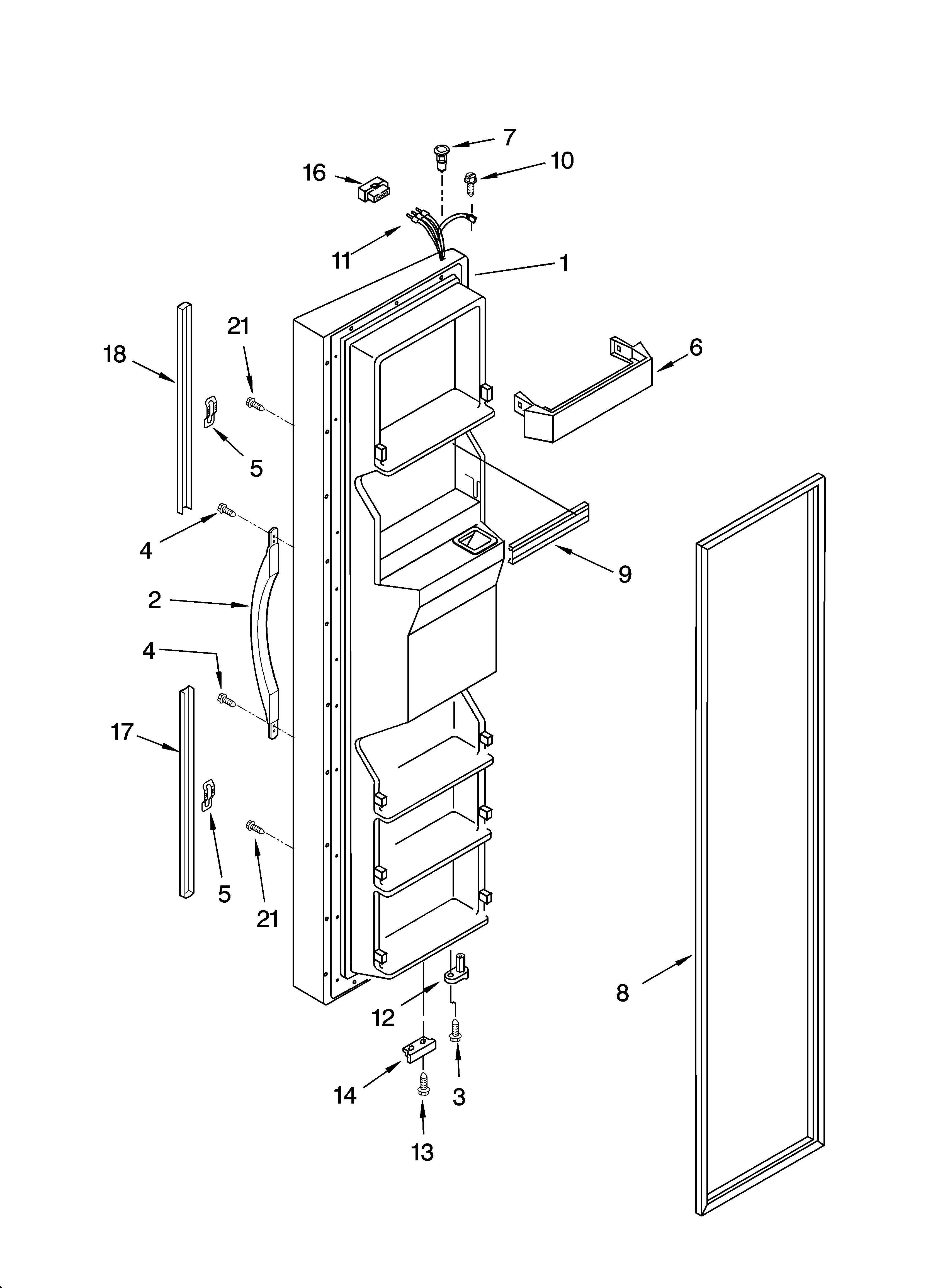 7
10
16
11
1
21
18
6
5
4
9
2
4
17
5
21
8
12
14
3
13