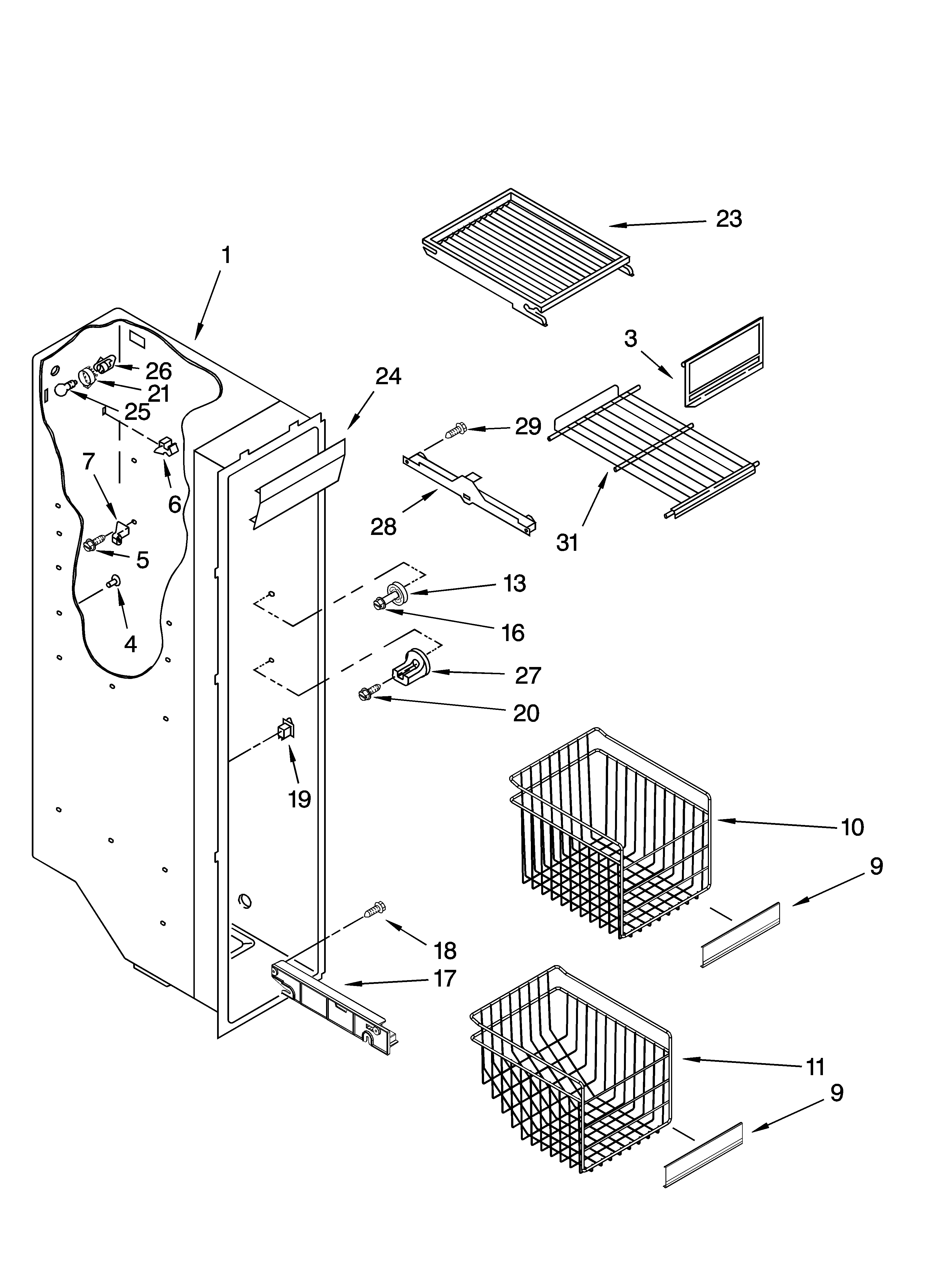 23
1
3
26
21
24
25
29
7
6
28
31
5
13
4
16
27
20
19
10
9
18
17
11
9