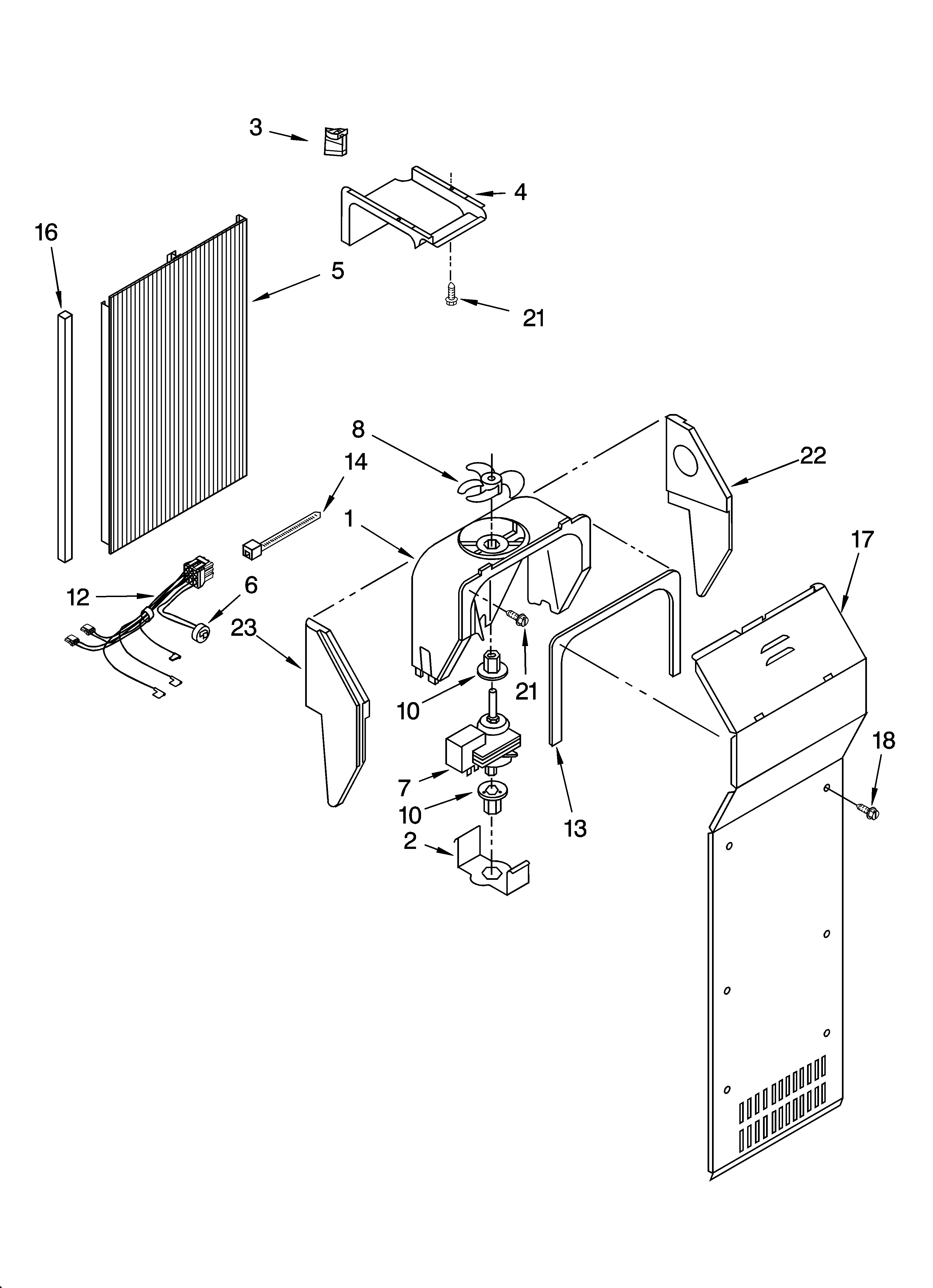 3
4
16
5
21
8
14
22
1
17
12
6
23
21
10
18
7
10
13
2