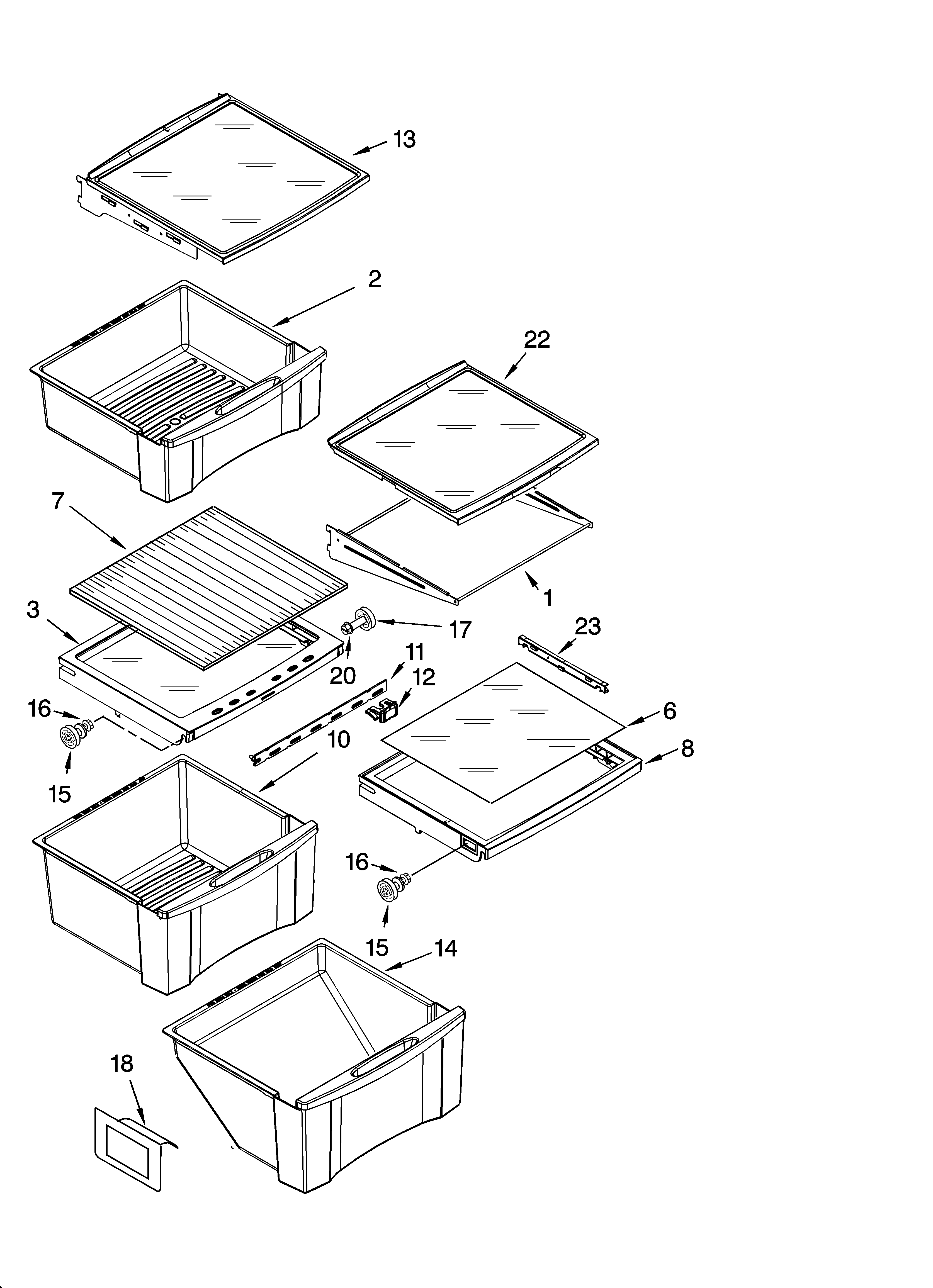 13
2
22
7
1
3
17
23
20
11
12
16
6
10
8
15
16
15
14
18