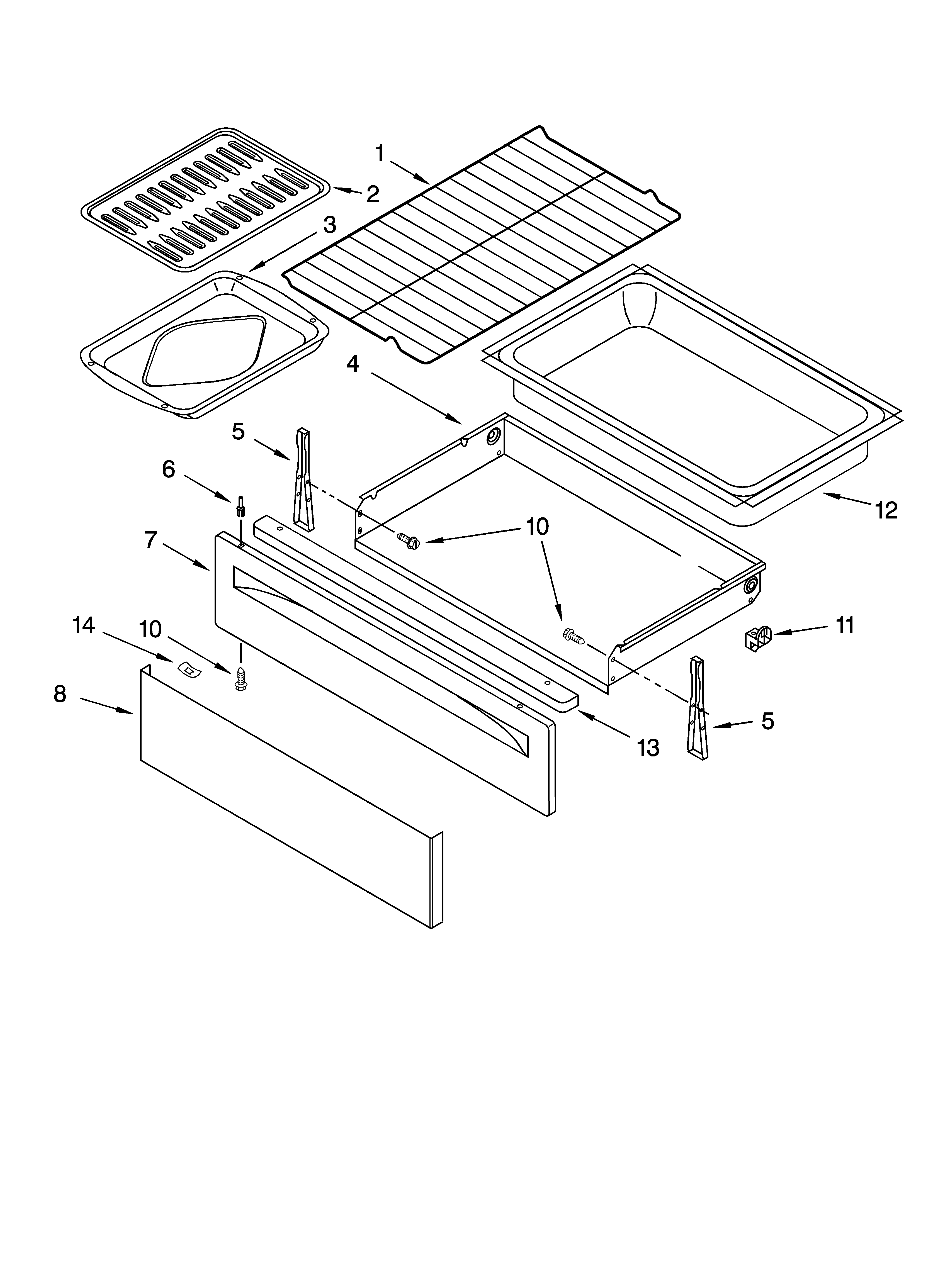 1
2
3
4
5
6
7
10
12
14
10
11
8
13
5