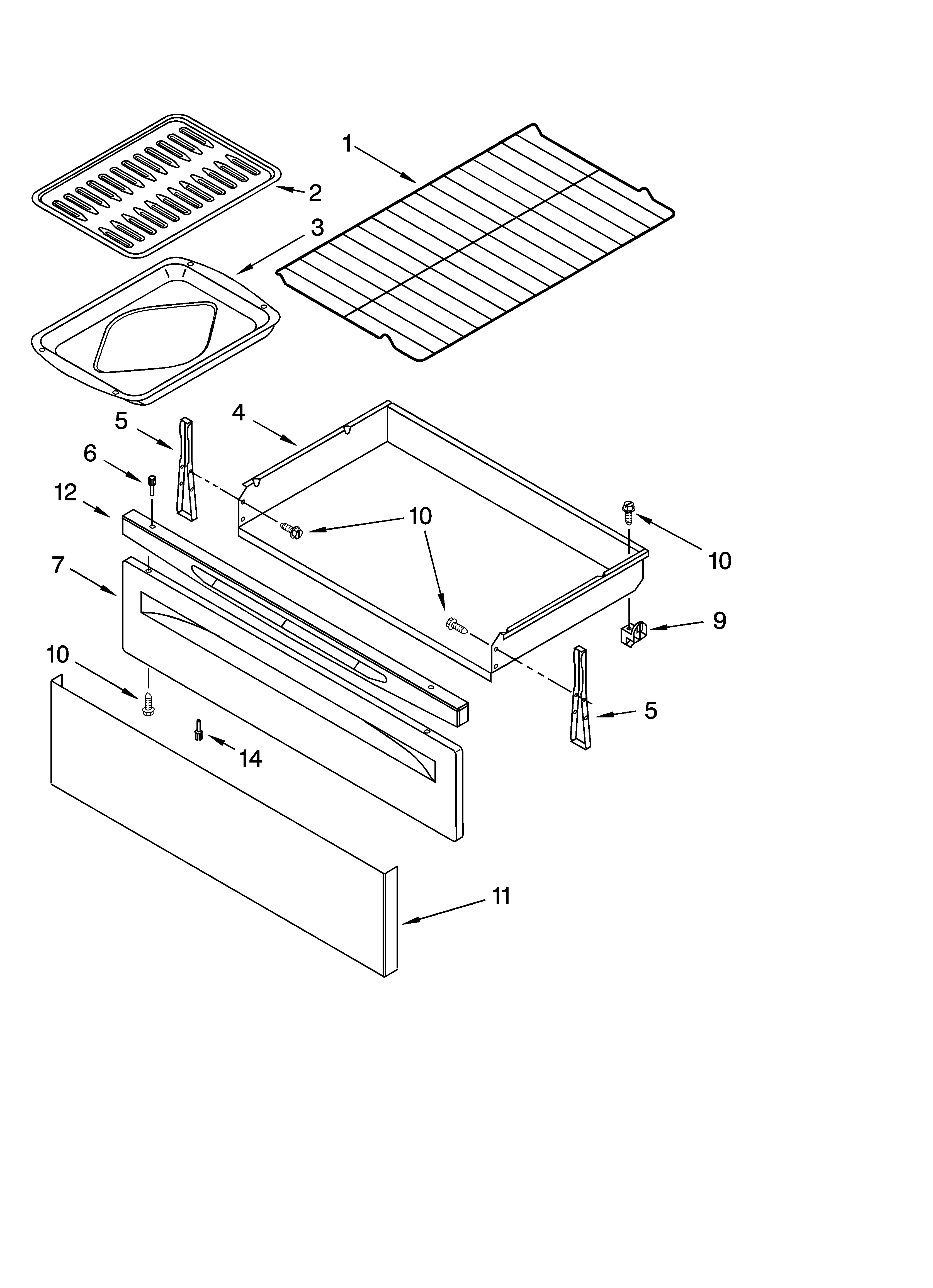 1
2
3
5
4
6
12
10
10
7
9
10
5
14
11