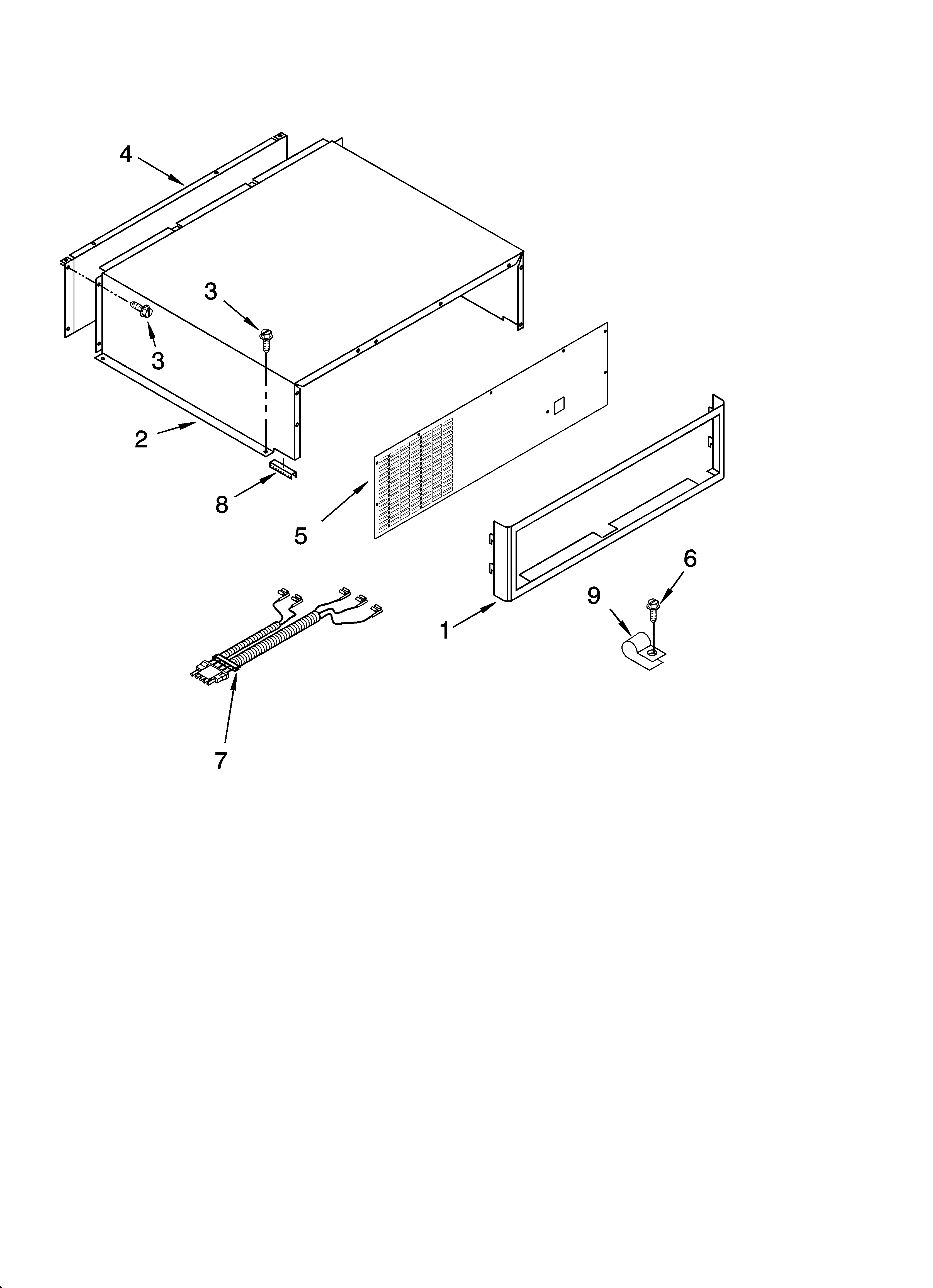 4
3
3
2
8
5
6
9
1
7