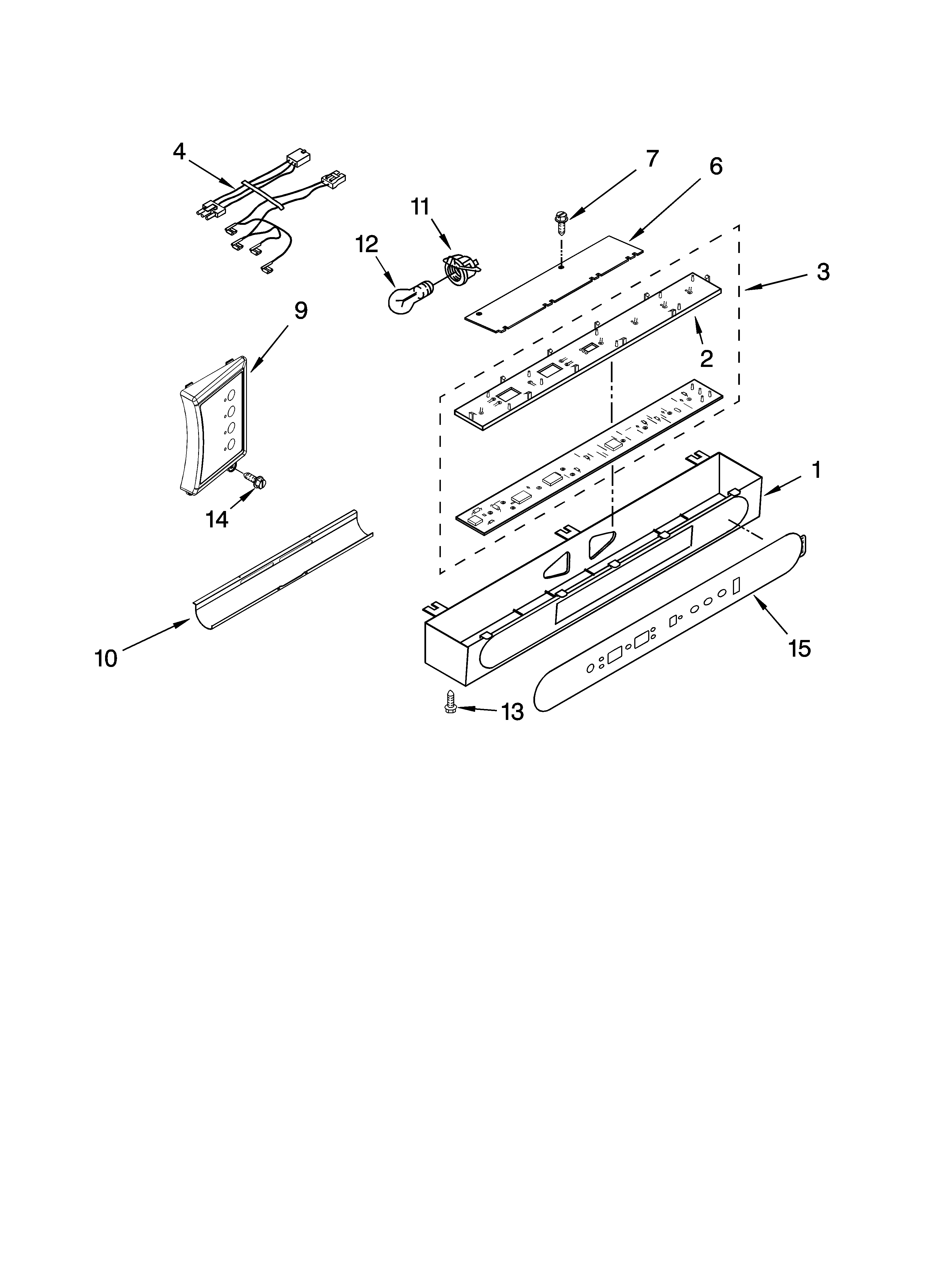 4
7
6
11
12
3
9
2
1
14
10
15
13