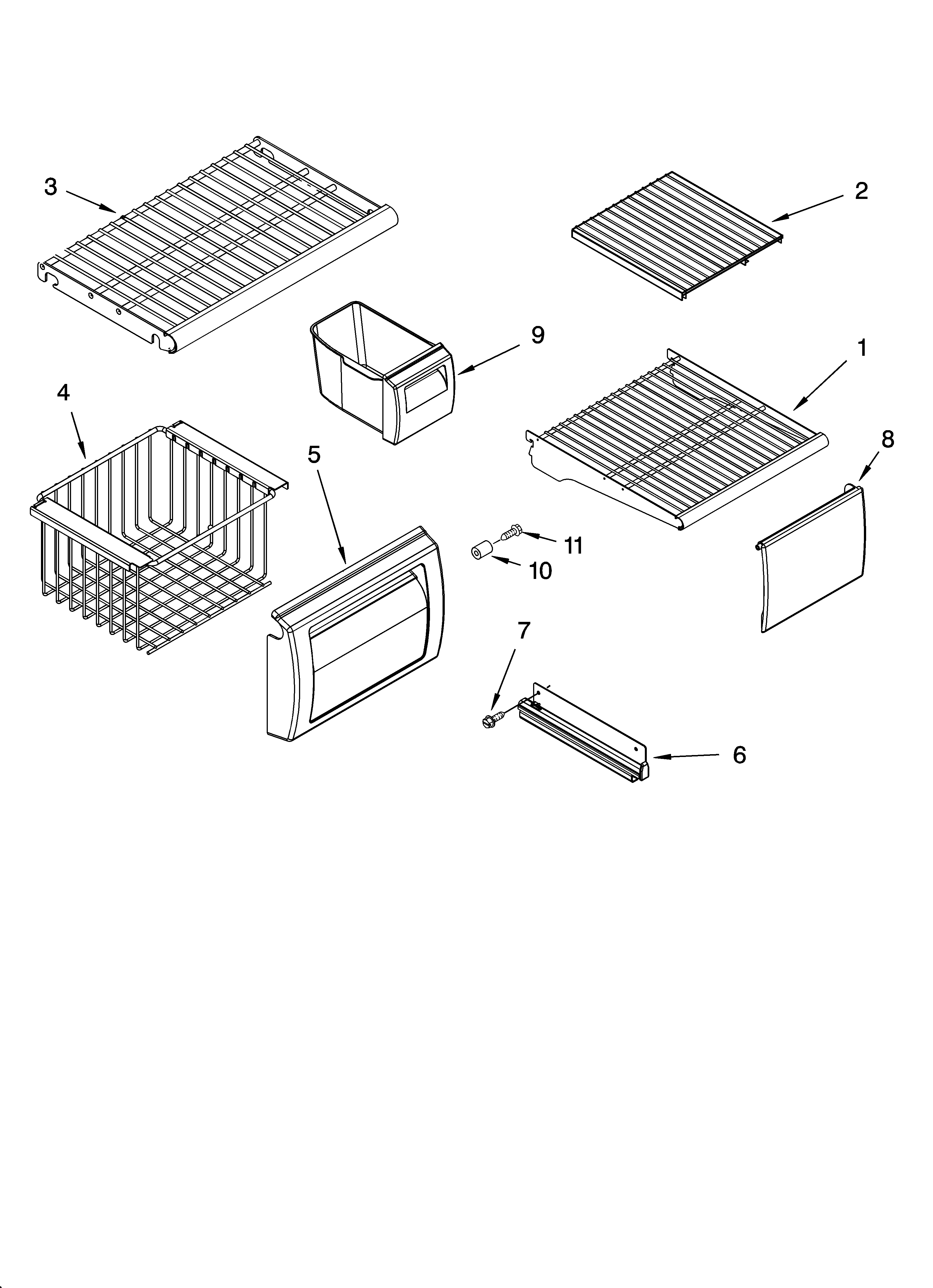 3

2

9

1

4

5

8

11

10

7

6