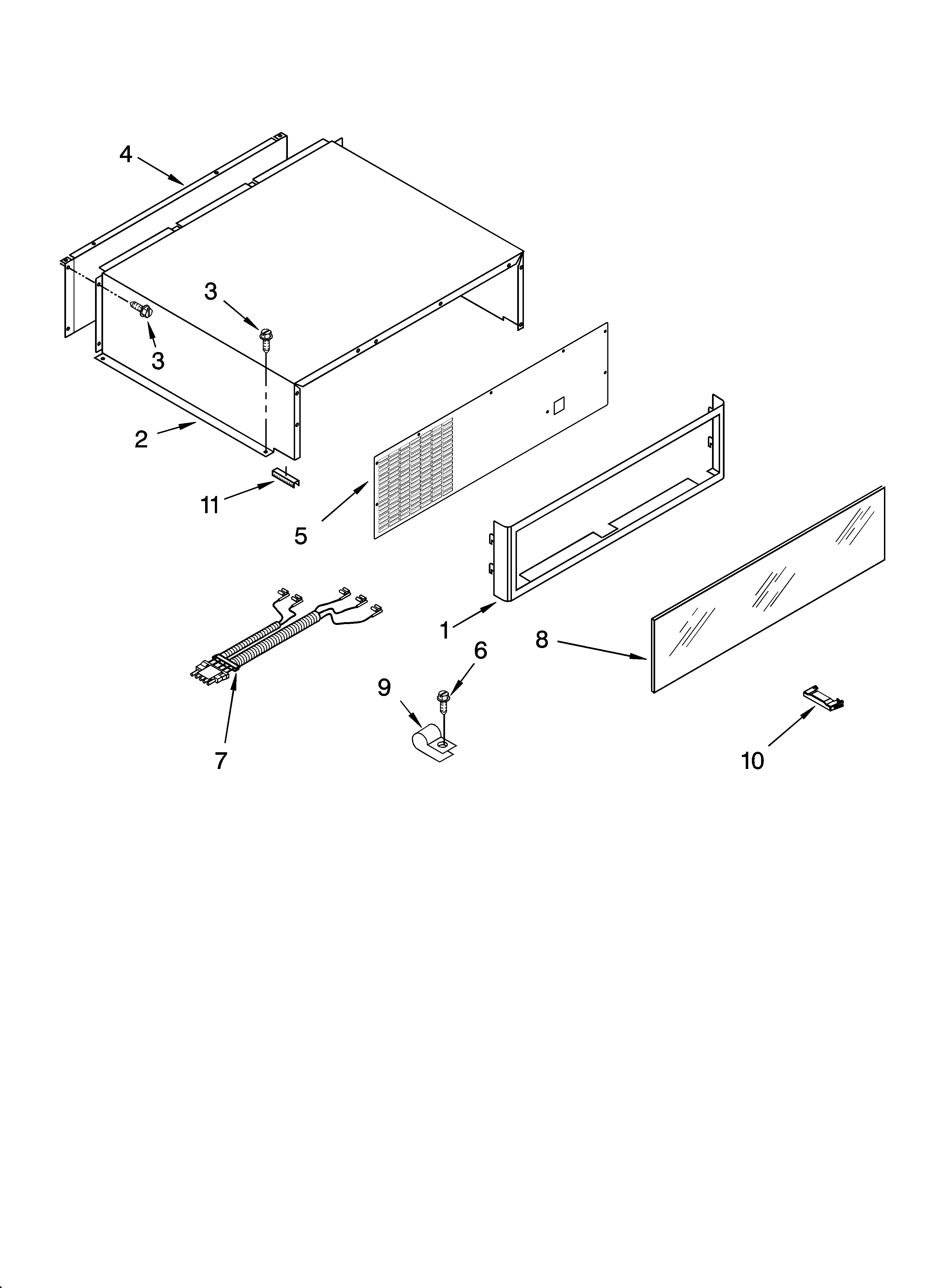 4
3
3
2
11
5
1
8
6
9
7
10