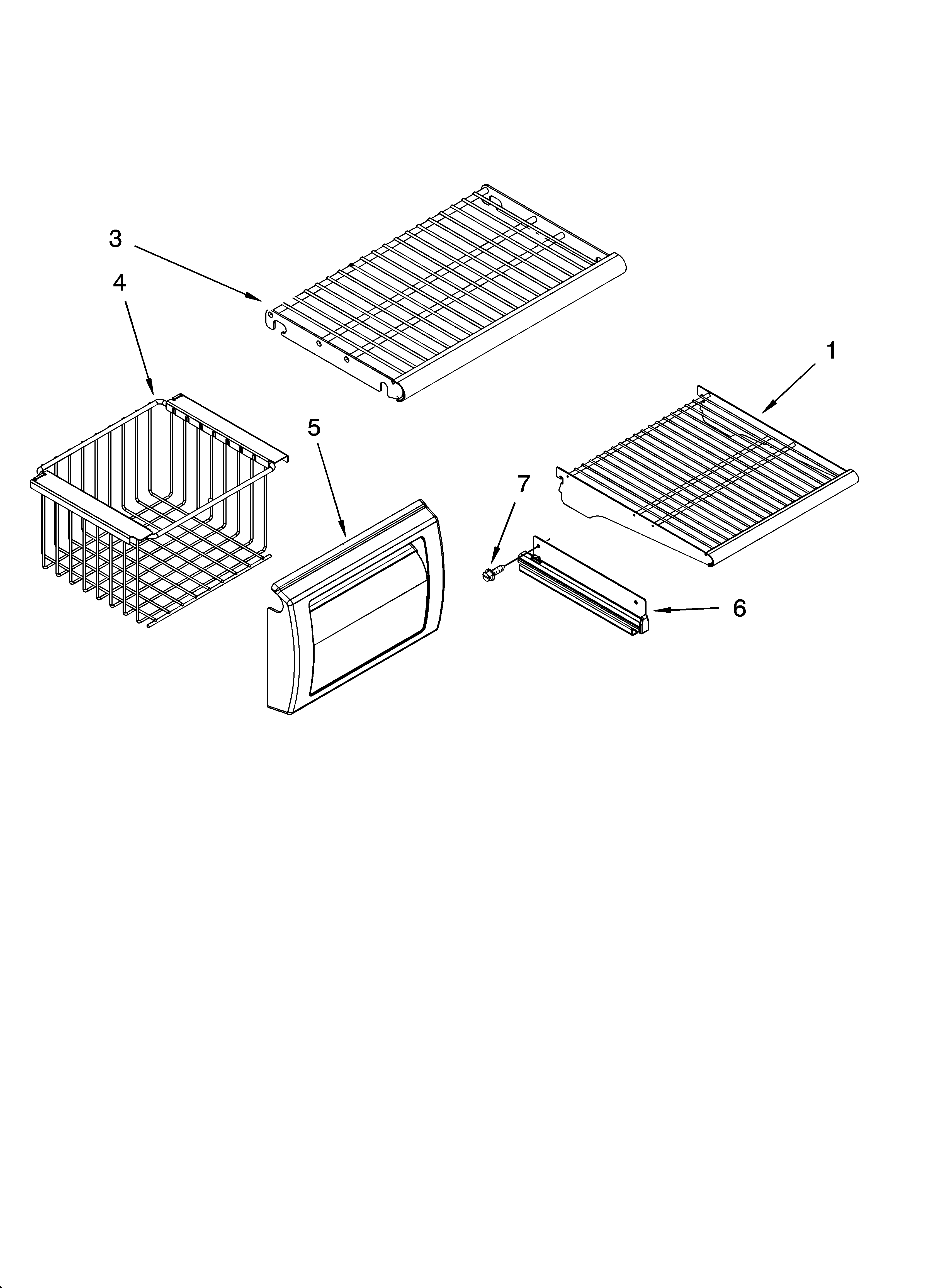 3
4
1
5
7
6