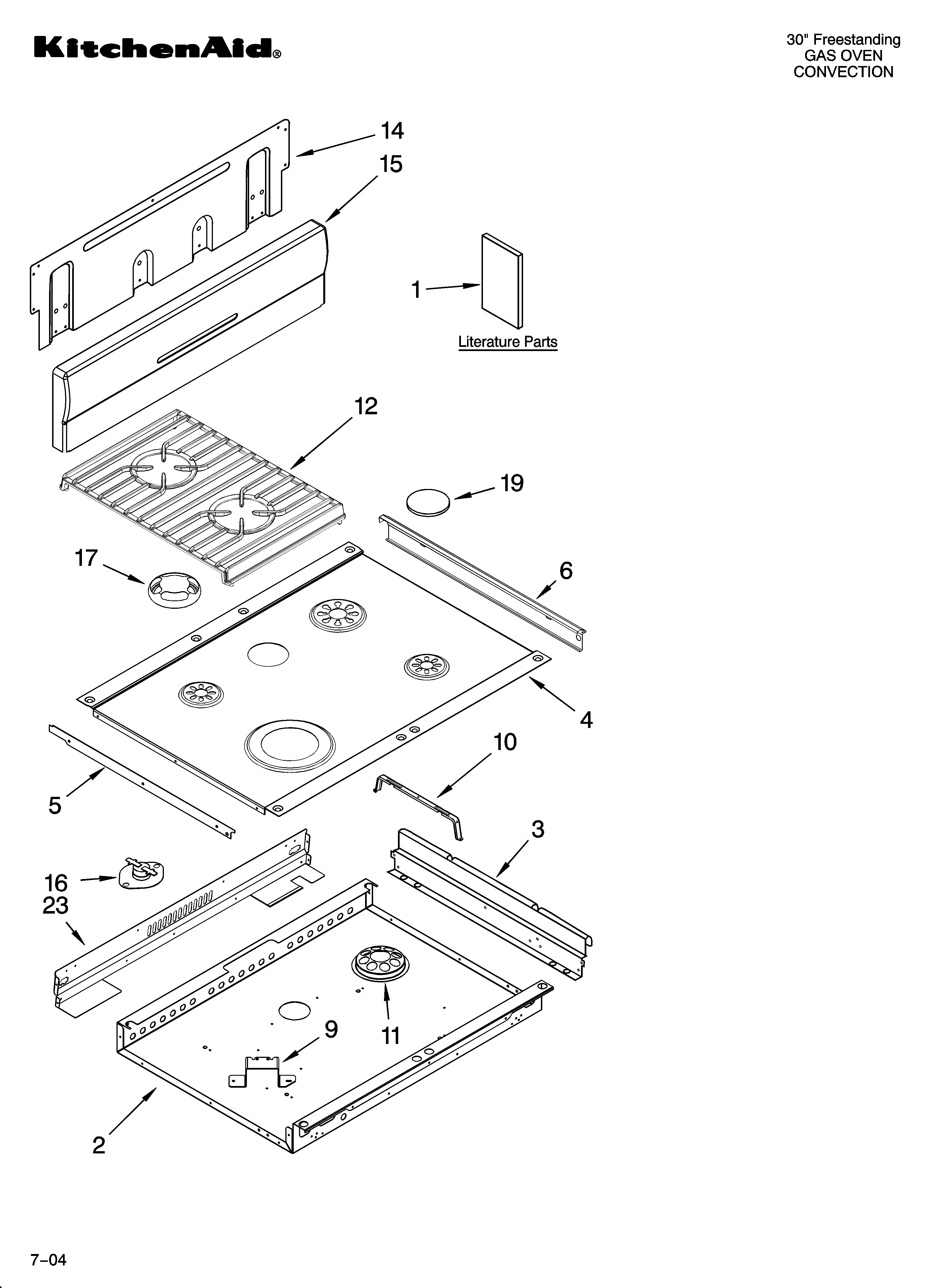 KitchenAid®

30" Freestanding
GAS OVEN
CONVECTION

14
15
1
Literature Parts
12
19
17
6
4
10
5
3
16
23
9
11
2

7–04